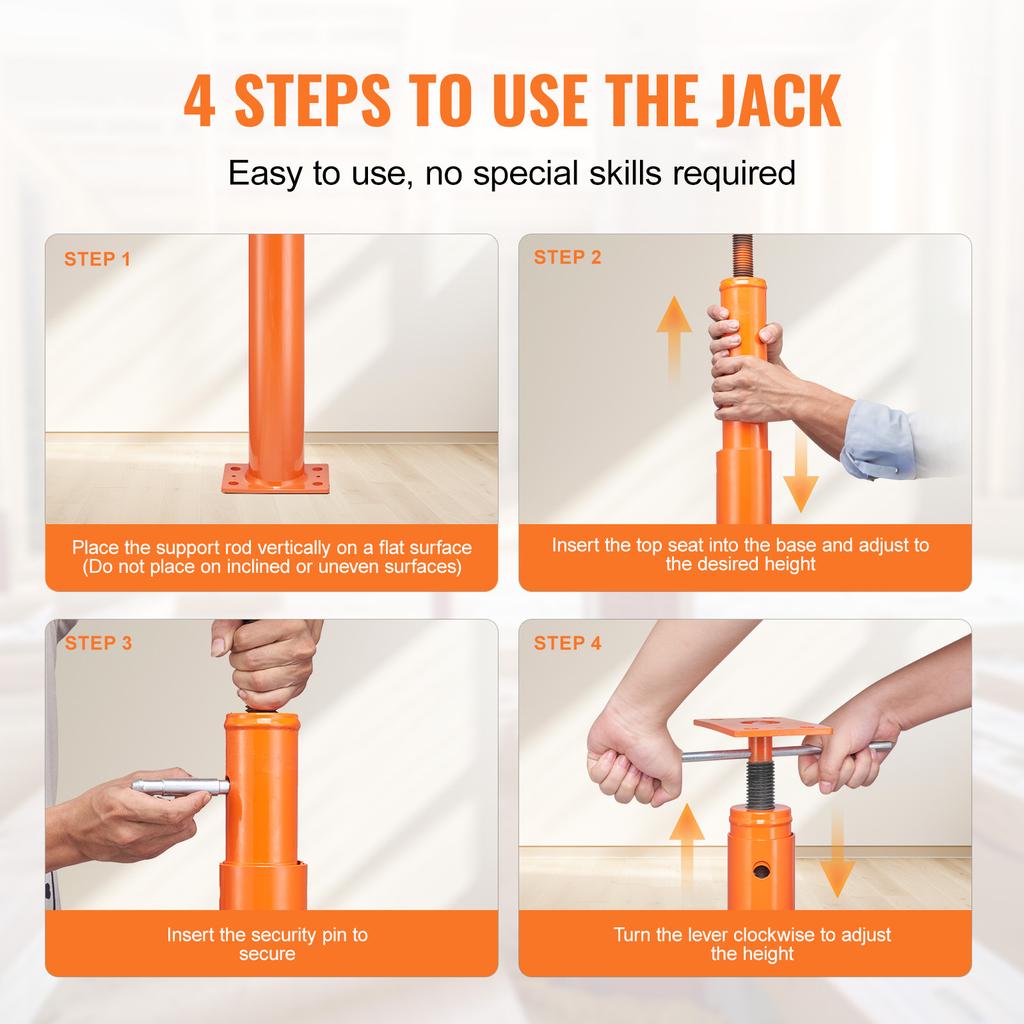 4 STEPS TO USE THE JACK

Easy to use, no special skills required

STEP 1

Place the support rod vertically on a flat surface (Do not place on inclined or uneven surfaces)

STEP 2

Insert the top seat into the base and adjust to the desired height

STEP 3

Insert the security pin to secure

STEP 4

Turn the lever clockwise to adjust the height