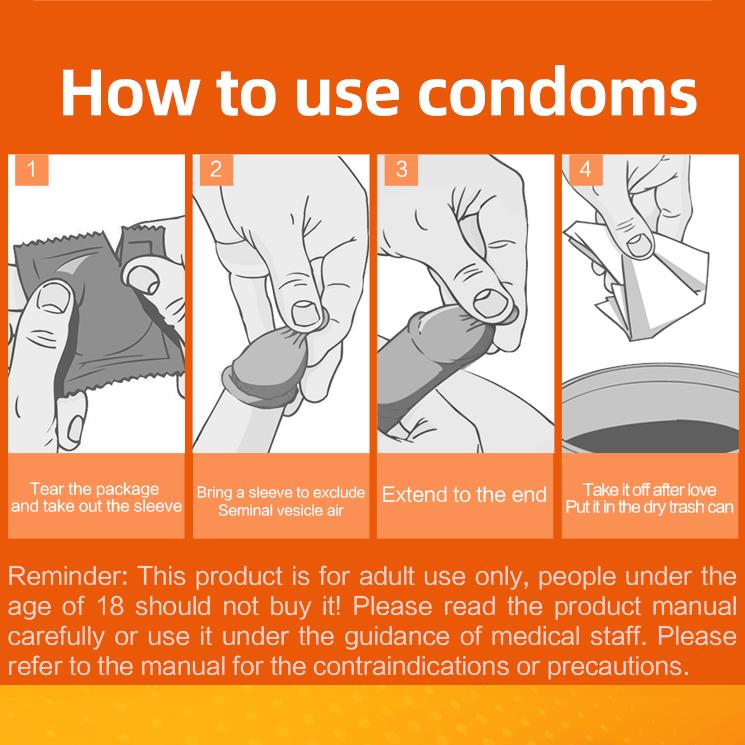 How to use condoms

1

Tear the package and take out the sleeve

2

Bring a sleeve to exclude Seminal vesicle air

3

Extend to the end

4

Take it off after love Put it in the dry trash can

Reminder: This product is for adult use only, people under the age of 18 should not buy it! Please read the product manual carefully or use it under the guidance of medical staff. Please refer to the manual for the contraindications or precautions.