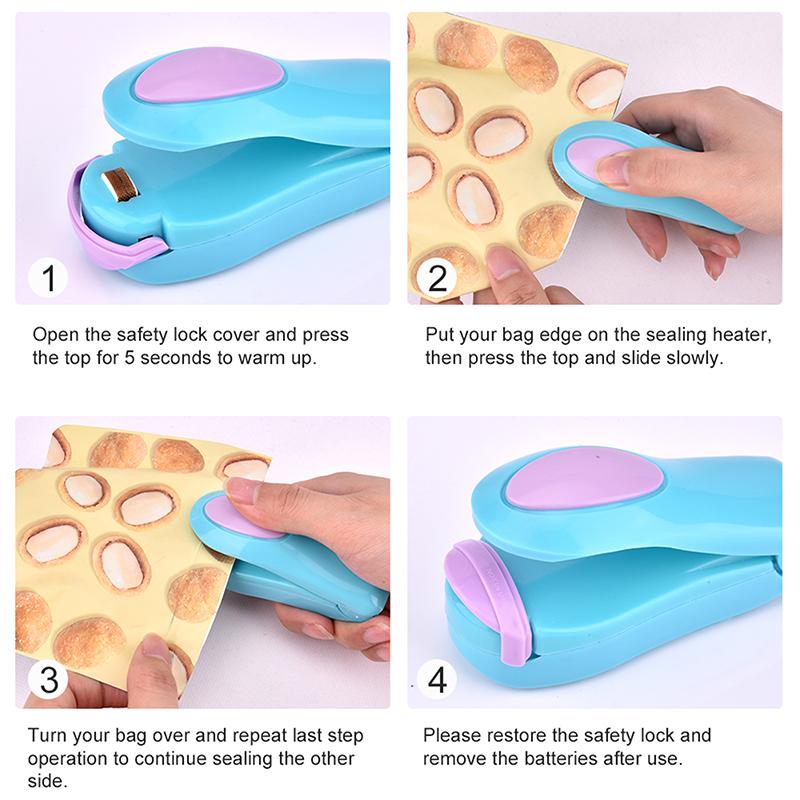 1

Open the safety lock cover and press the top for 5 seconds to warm up.

2

Put your bag edge on the sealing heater, then press the top and slide slowly.

3

Turn your bag over and repeat last step operation to continue sealing the other side.

4

Please restore the safety lock and remove the batteries after use.