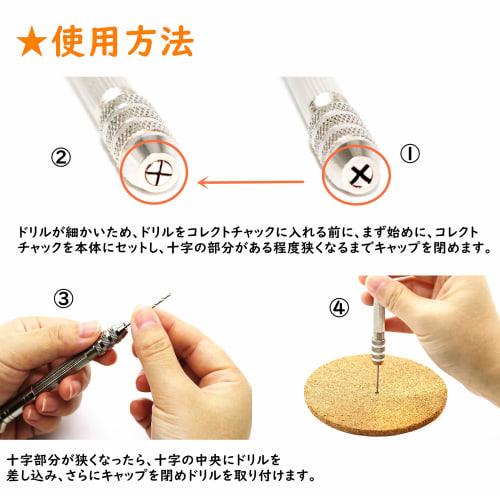 ★使用方法

②

①

ドリルが細かいため、ドリルをコレクトチャックに入れる前に、まず始めに、コレクトチャックを本体にセットし、十字の部分がある程度狭くなるまでキャップを閉めます。

③

④

十字部分が狭くなったら、十字の中央にドリルを差し込み、さらにキャップを閉めドリルを取り付けます。