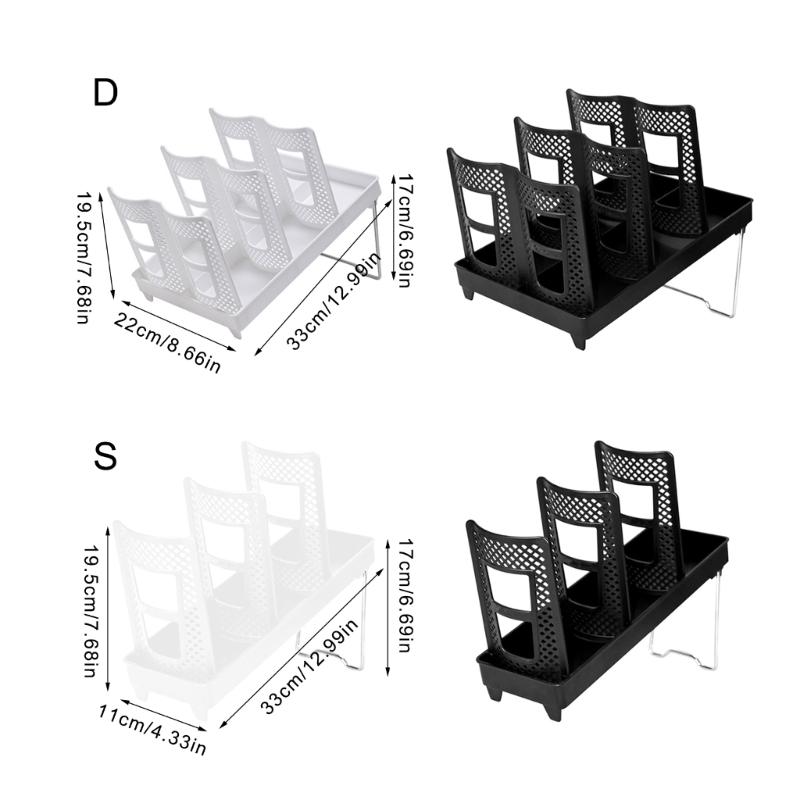 D

19.5cm/7.68in
22cm/8.66in
33cm/12.99in
17cm/6.69in

S

19.5cm/7.68in
11cm/4.33in
33cm/12.99in
17cm/6.69in