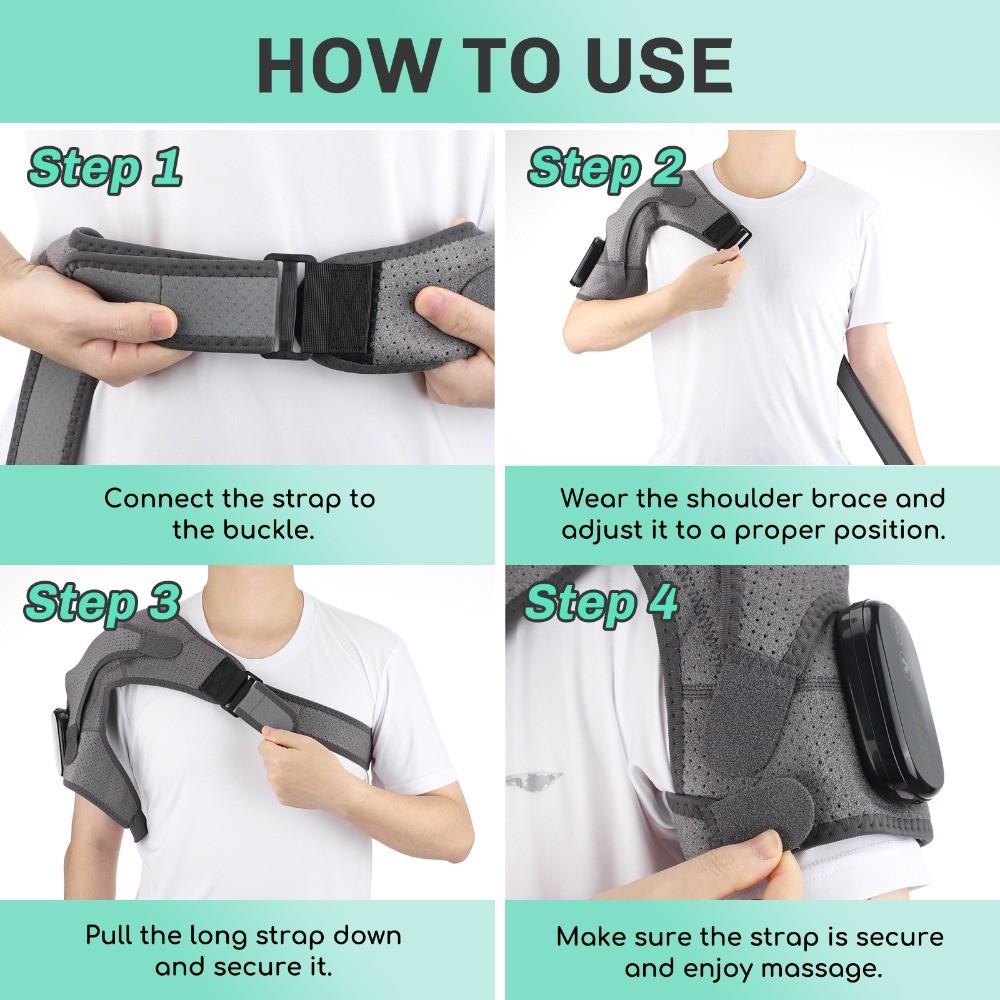 HOW TO USE

Step 1

Connect the strap to the buckle.

Step 2

Wear the shoulder brace and adjust it to a proper position.

Step 3

Pull the long strap down and secure it.

Step 4

Make sure the strap is secure and enjoy massage.