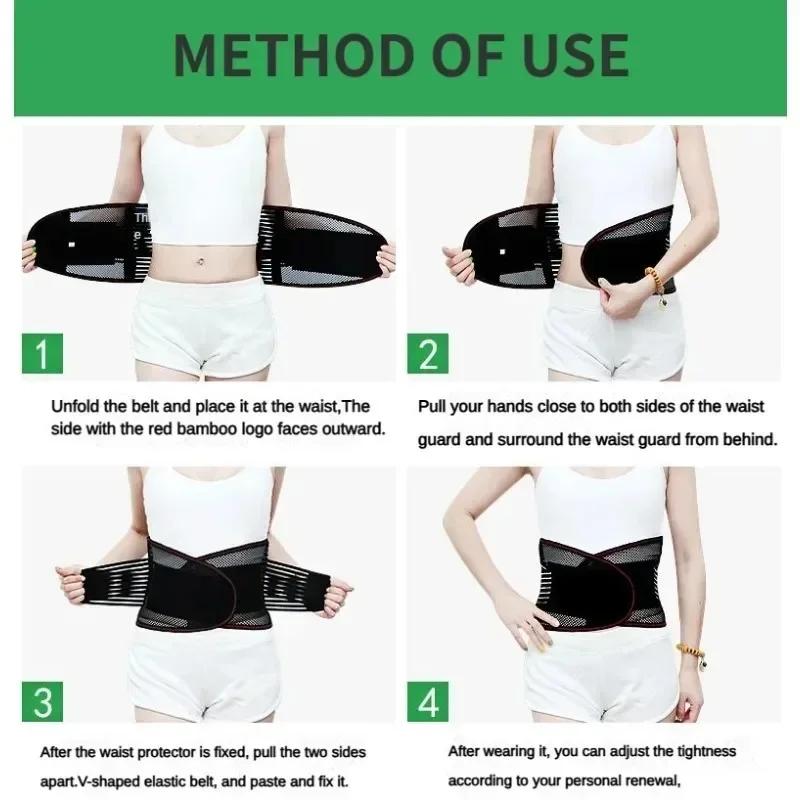 METHOD OF USE

1

Unfold the belt and place it at the waist,The side with the red bamboo logo faces outward.

2

Pull your hands close to both sides of the waist guard and surround the waist guard from behind.

3

After the waist protector is fixed, pull the two sides apart.V-shaped elastic belt, and paste and fix it.

4

After wearing it, you can adjust the tightness according to your personal renewal,