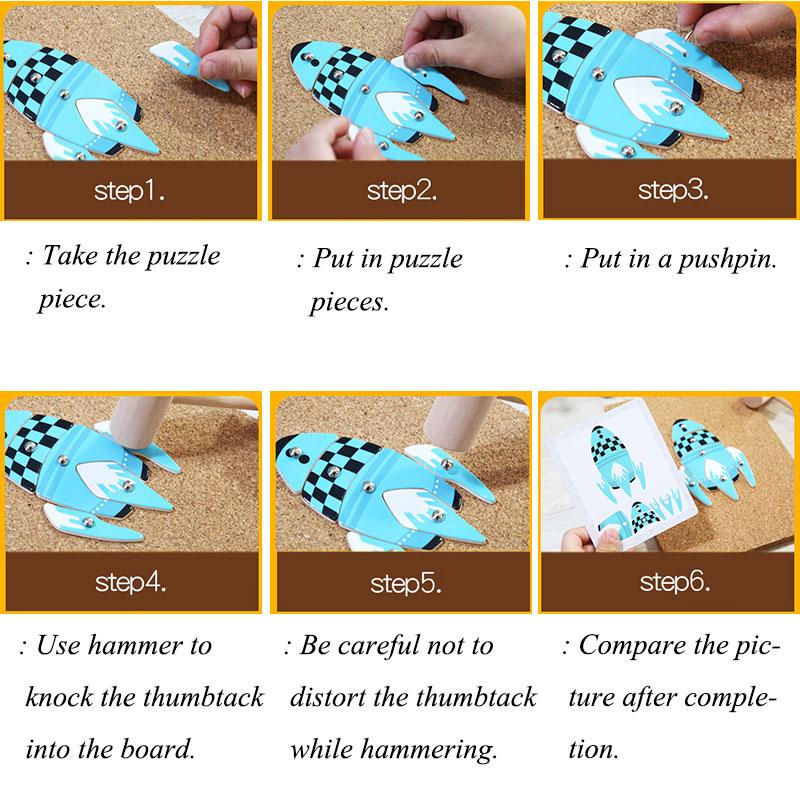 step1.

: Take the puzzle piece.

step2.

: Put in puzzle pieces.

step3.

: Put in a pushpin.

step4.

: Use hammer to knock the thumbtack into the board.

step5.

: Be careful not to distort the thumbtack while hammering.

step6.

: Compare the picture after completion.