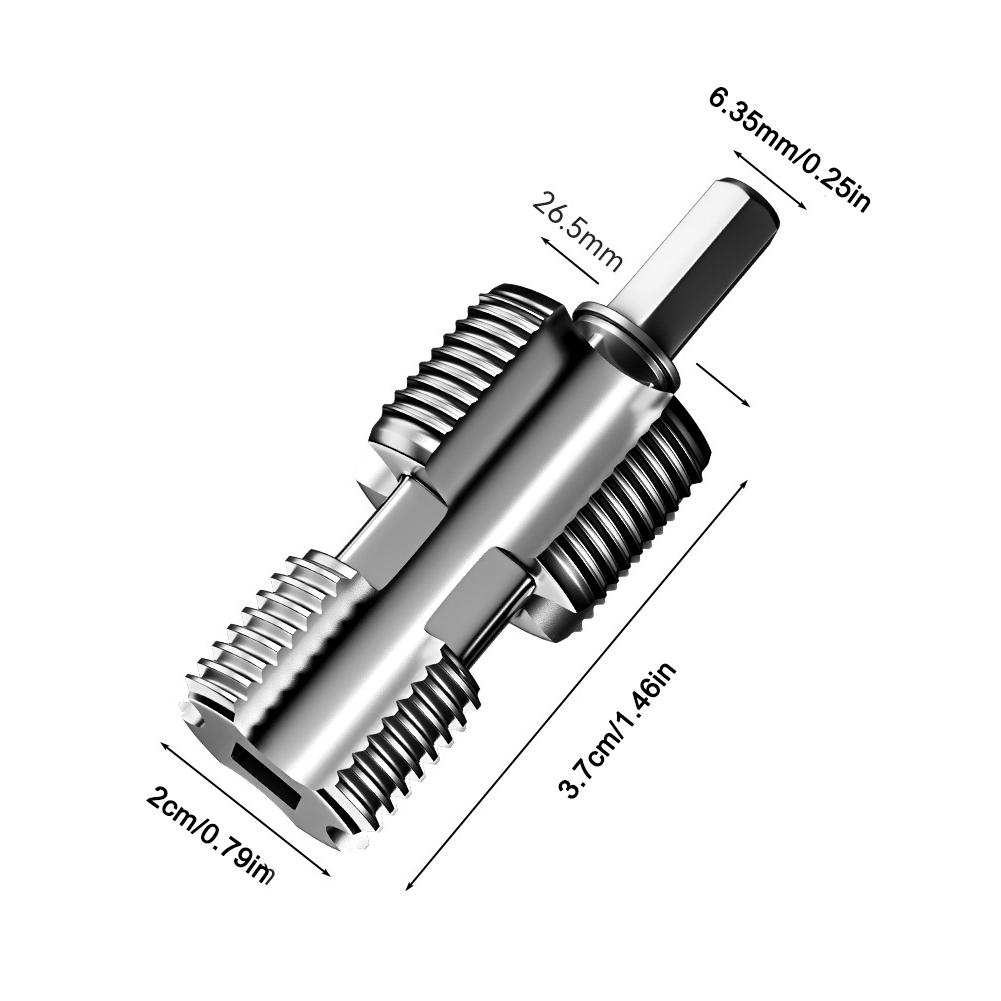 6.35mm/0.25in
26.5mm
3.7cm/1.46in
2cm/0.79in