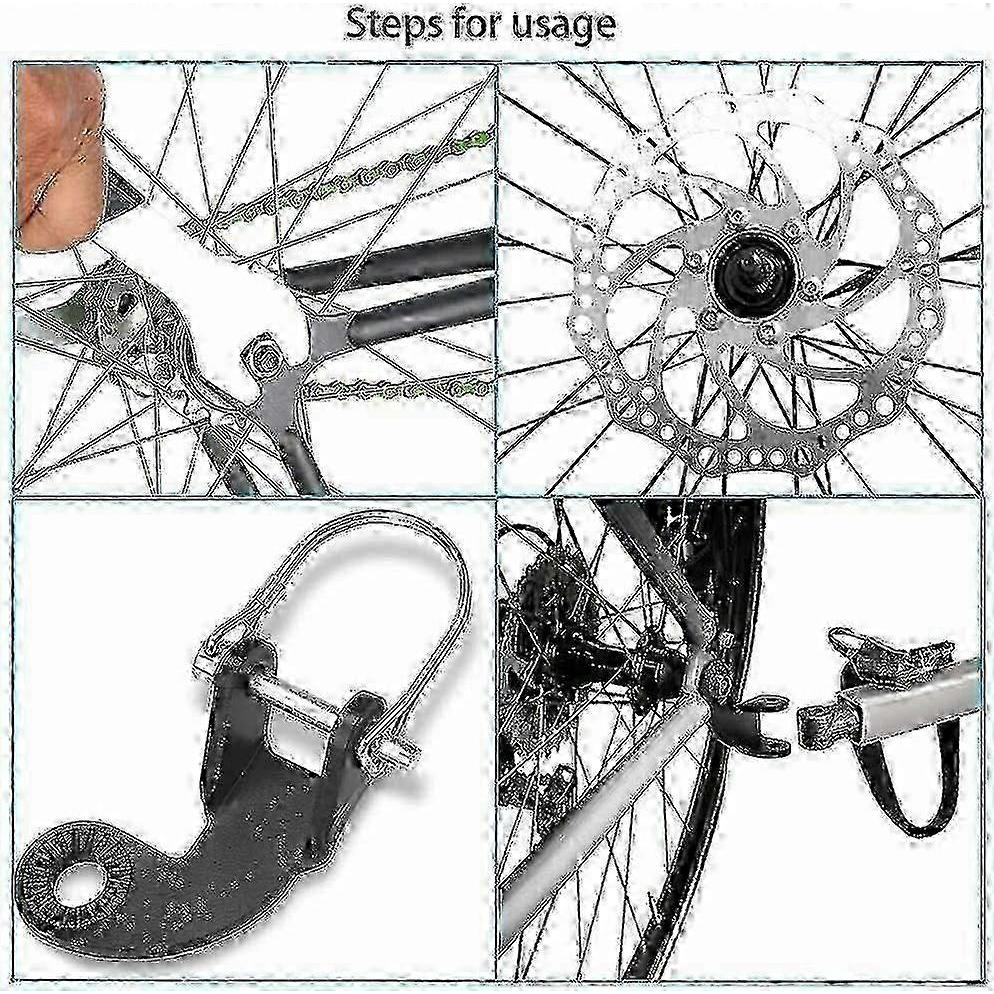 Steps for usage