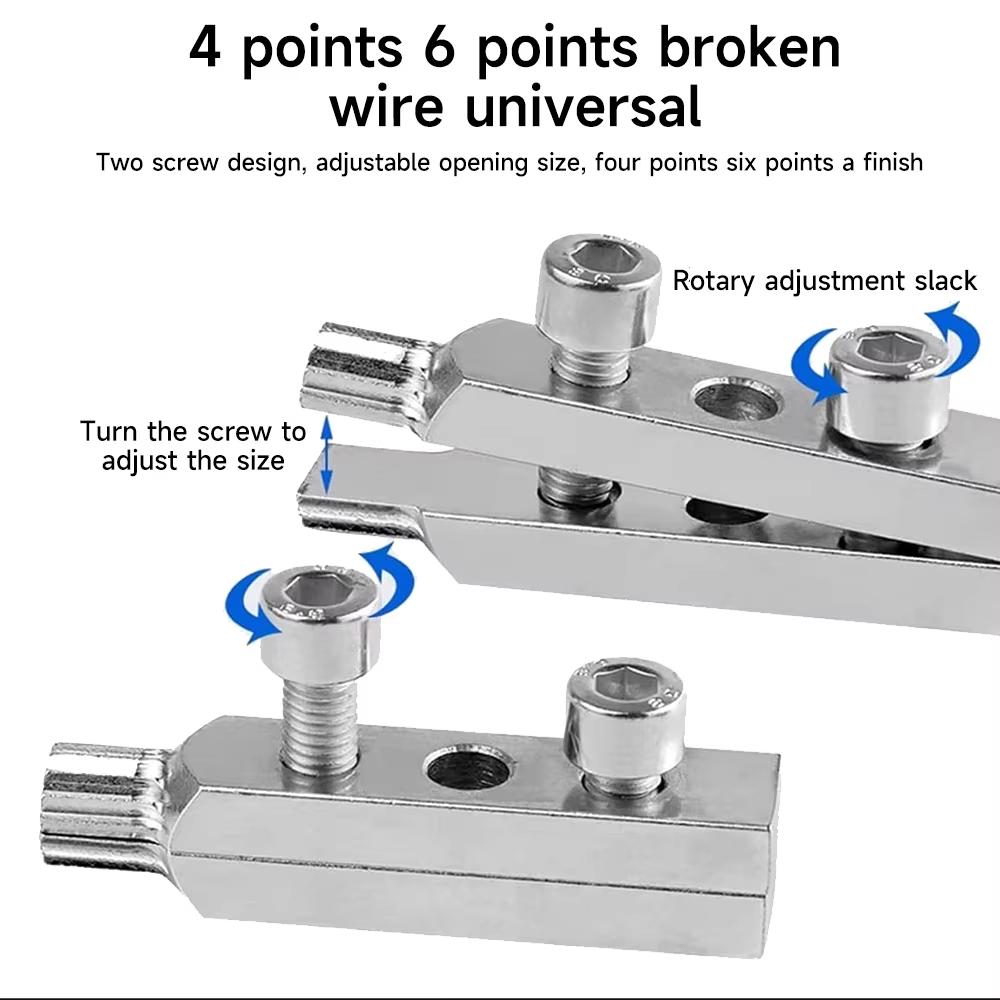 4 points 6 points broken wire universal

Two screw design, adjustable opening size, four points six points a finish

Rotary adjustment slack

Turn the screw to adjust the size