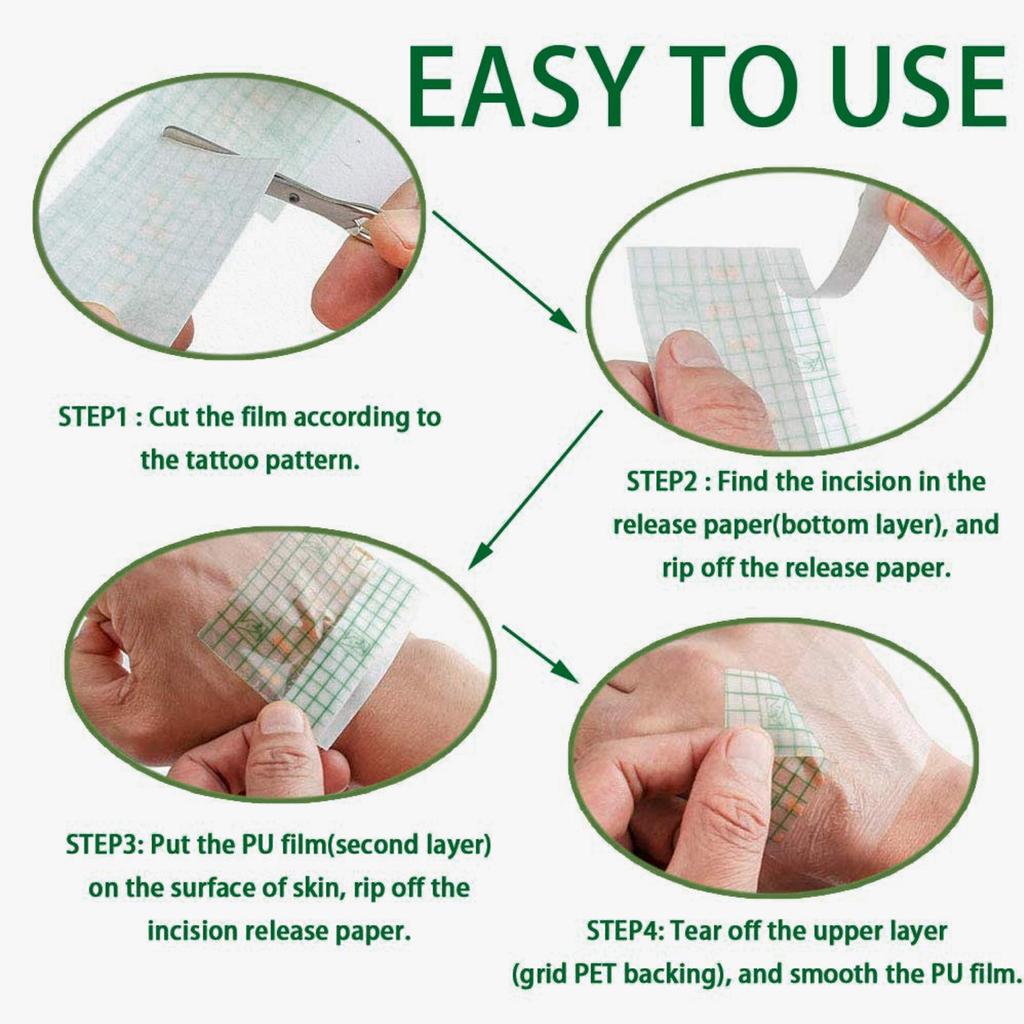 EASY TO USE

STEP1 : Cut the film according to the tattoo pattern.

STEP2 : Find the incision in the release paper(bottom layer), and rip off the release paper.

STEP3: Put the PU film(second layer) on the surface of skin, rip off the incision release paper.

STEP4: Tear off the upper layer (grid PET backing), and smooth the PU film.