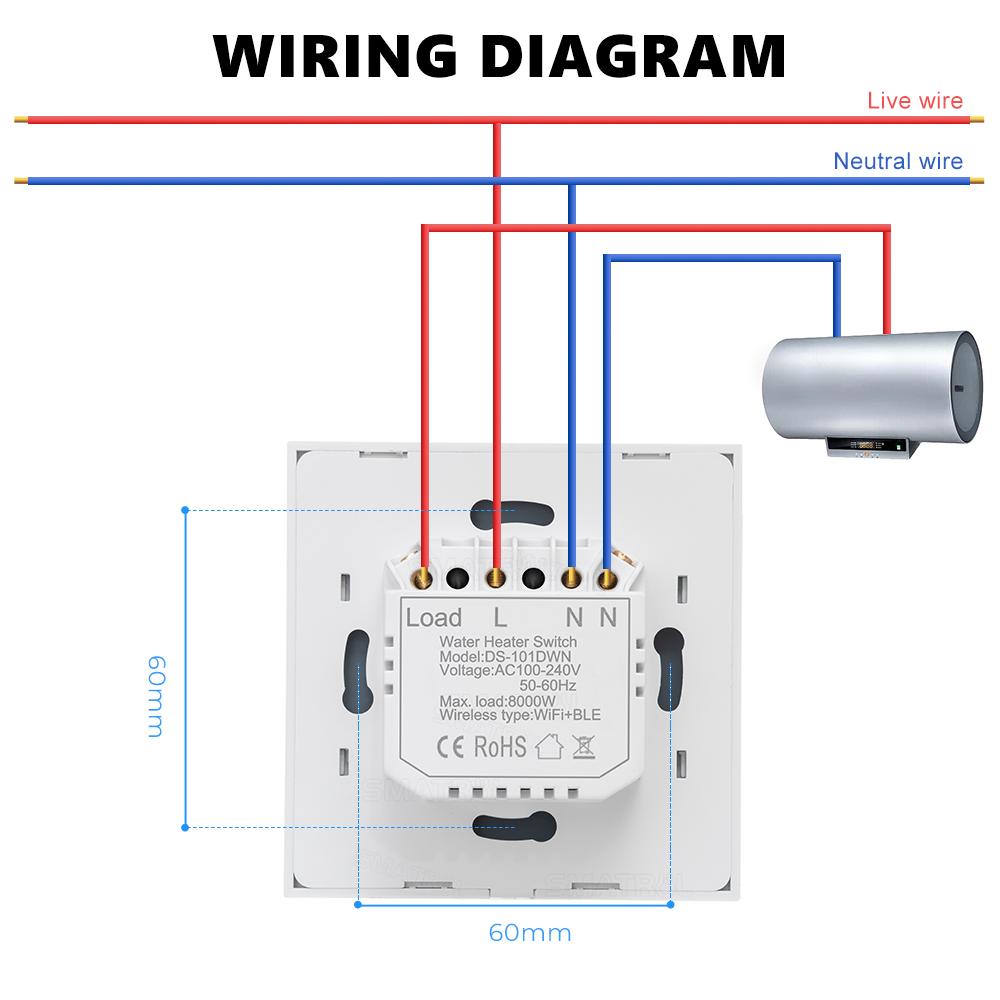 WIRING DIAGRAM

Live wire

Neutral wire

Load L N N

Water Heater Switch
Model:DS-101DWN
Voltage:AC100-240V
50-60Hz
Max. load:8000W
Wireless type:WiFi+BLE

CE RoHS

60mm

60mm