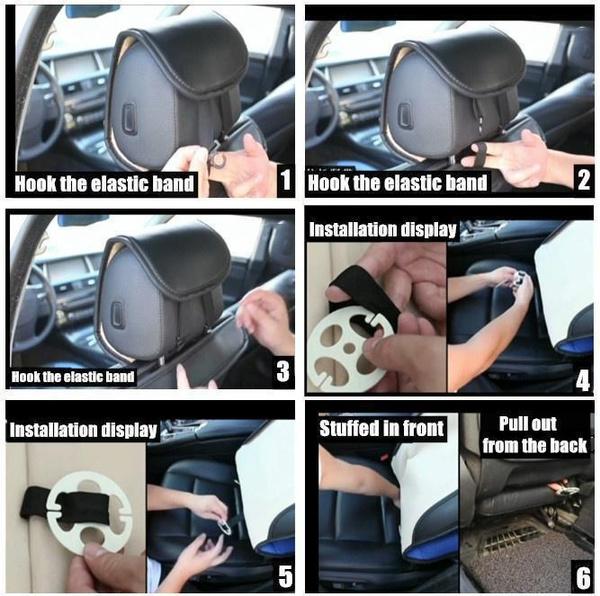 Hook the elastic band 1

Hook the elastic band 2

Hook the elastic band 3

Installation display

4

Installation display

5

Stuffed in front

Pull out from the back

6