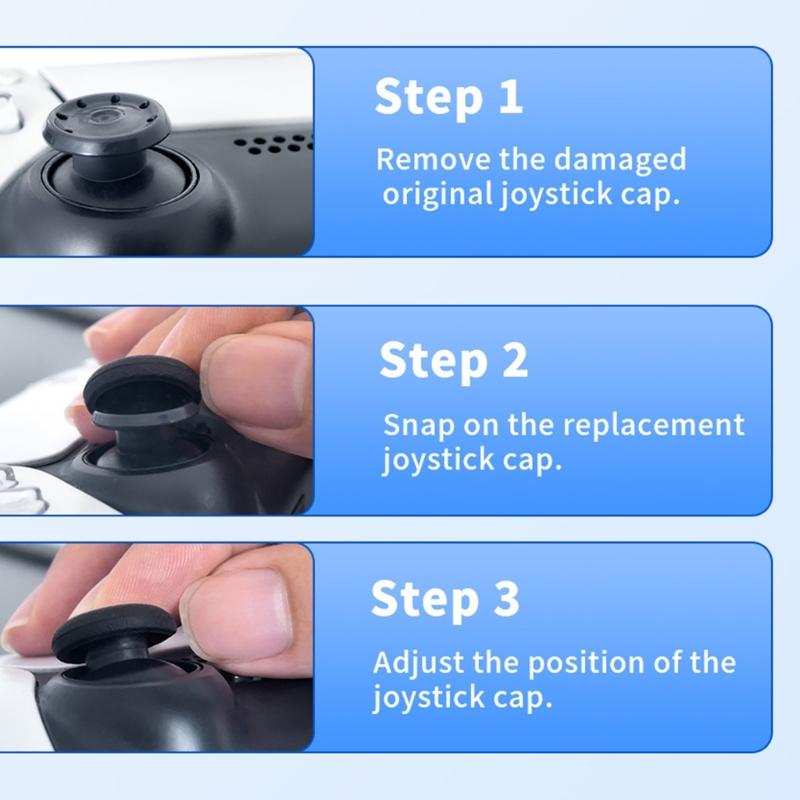 Step 1

Remove the damaged original joystick cap.

Step 2

Snap on the replacement joystick cap.

Step 3

Adjust the position of the joystick cap.