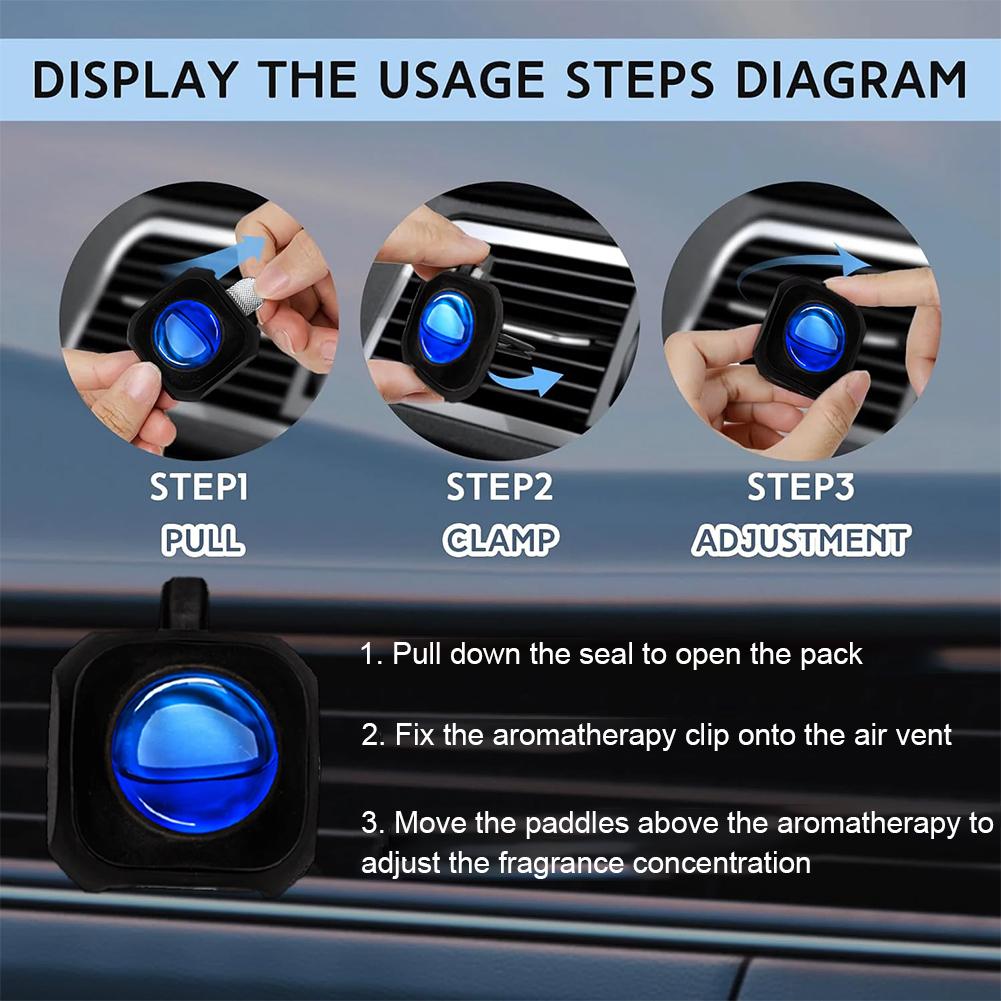 DISPLAY THE USAGE STEPS DIAGRAM

STEP1
PULL

STEP2
CLAMP

STEP3
ADJUSTMENT

1. Pull down the seal to open the pack

2. Fix the aromatherapy clip onto the air vent

3. Move the paddles above the aromatherapy to adjust the fragrance concentration