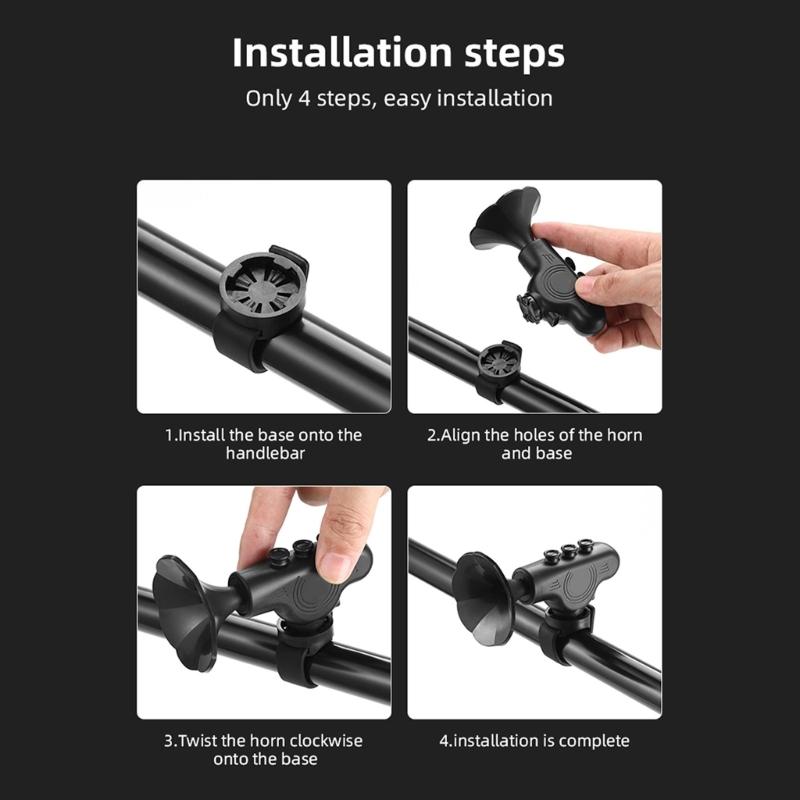 Installation steps

Only 4 steps, easy installation

1.Install the base onto the handlebar

2.Align the holes of the horn and base

3.Twist the horn clockwise onto the base

4.installation is complete