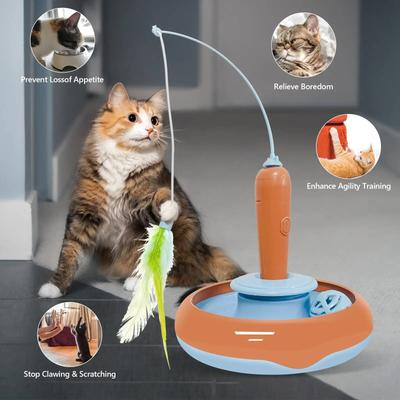 Prevent Lossof Appetite

Relieve Boredom

Enhance Agility Training

Stop Clawing & Scratching