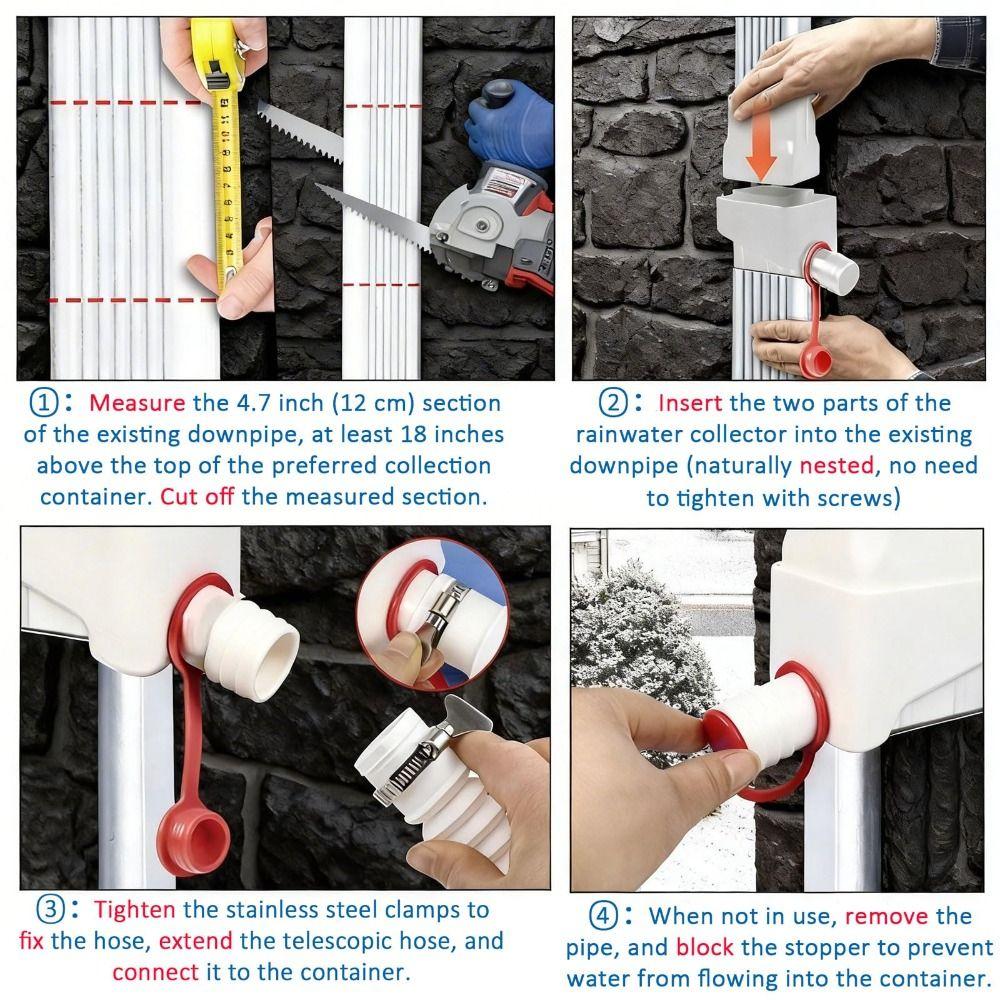 ①: Measure the 4.7 inch (12 cm) section of the existing downpipe, at least 18 inches above the top of the preferred collection container. Cut off the measured section.

②: Insert the two parts of the rainwater collector into the existing downpipe (naturally nested, no need to tighten with screws)

③: Tighten the stainless steel clamps to fix the hose, extend the telescopic hose, and connect it to the container.

④: When not in use, remove the pipe, and block the stopper to prevent water from flowing into the container.