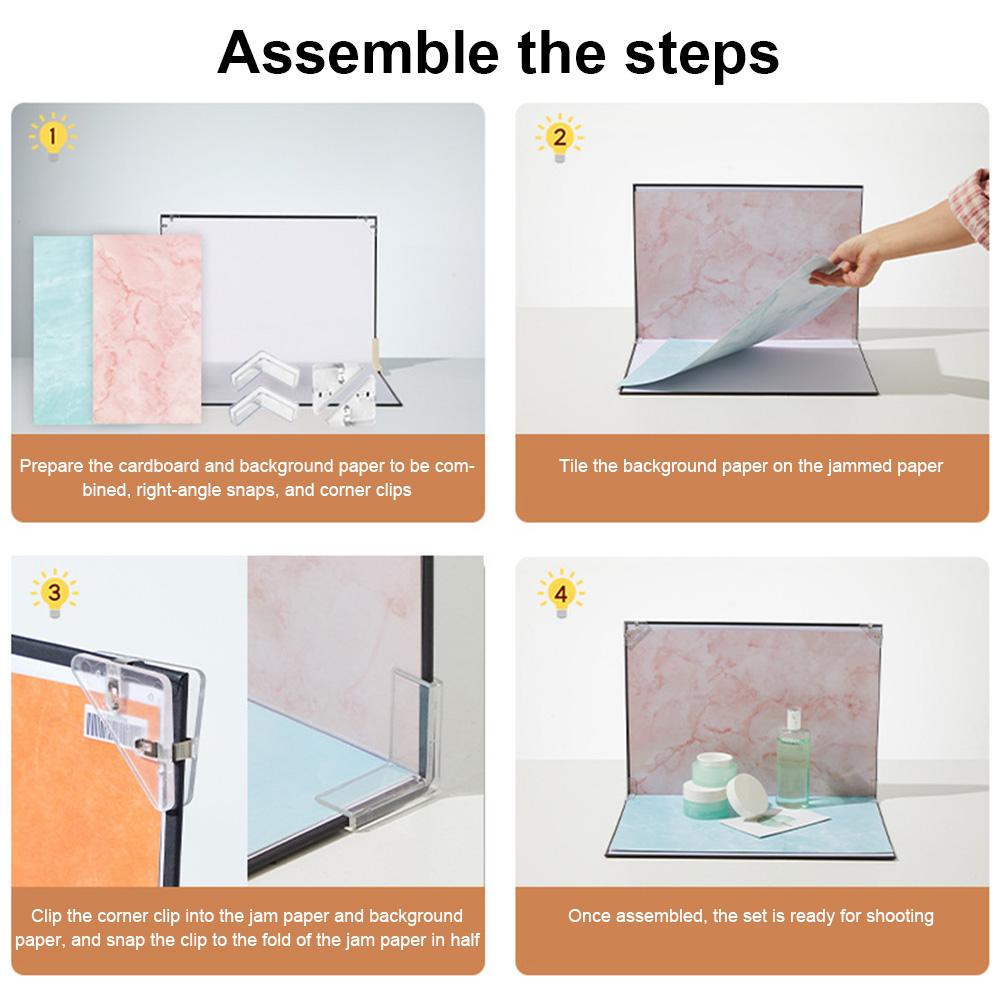 Assemble the steps

1

Prepare the cardboard and background paper to be combined, right-angle snaps, and corner clips

2

Tile the background paper on the jammed paper

3

Clip the corner clip into the jam paper and background paper, and snap the clip to the fold of the jam paper in half

4

Once assembled, the set is ready for shooting