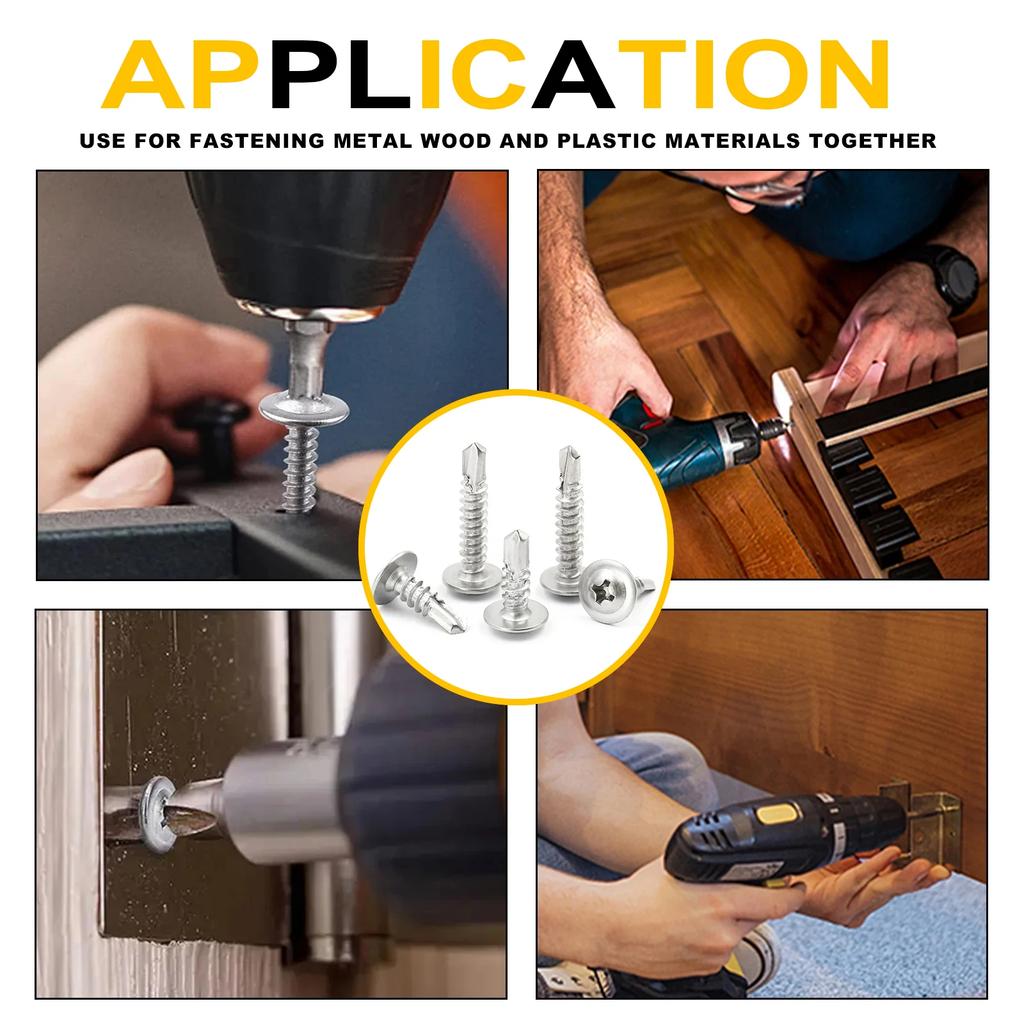 APPLICATION

USE FOR FASTENING METAL WOOD AND PLASTIC MATERIALS TOGETHER