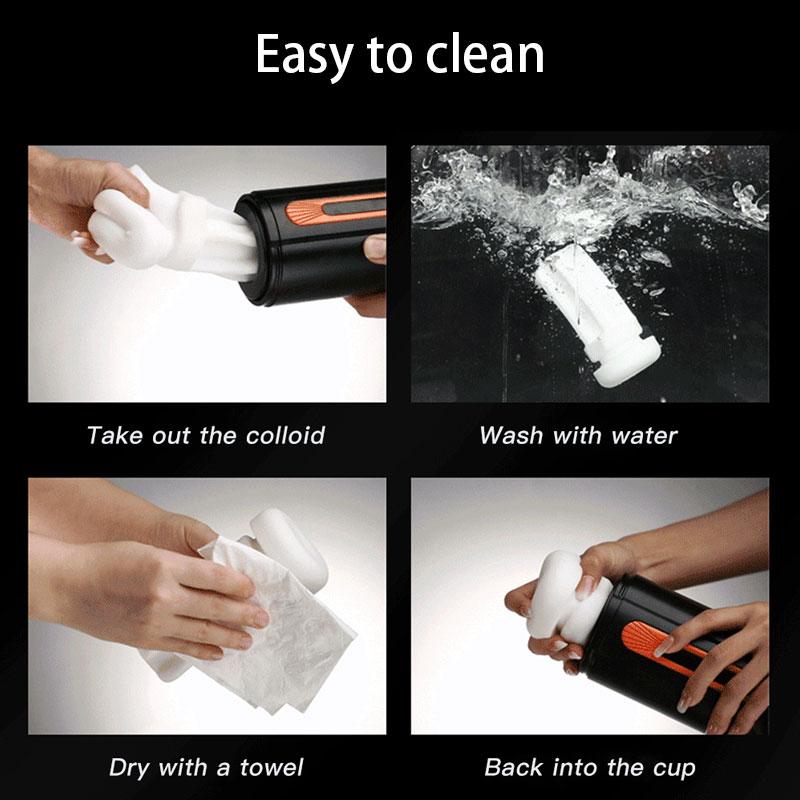 Easy to clean

Take out the colloid

Wash with water

Dry with a towel

Back into the cup