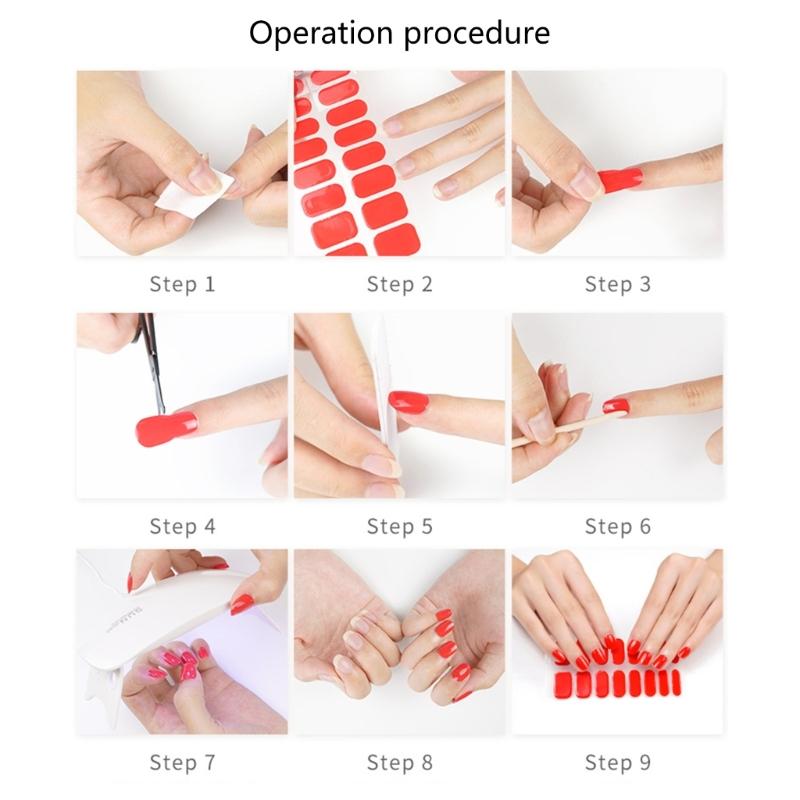 Operation procedure

Step 1

Step 2

Step 3

Step 4

Step 5

Step 6

Step 7

Step 8

Step 9