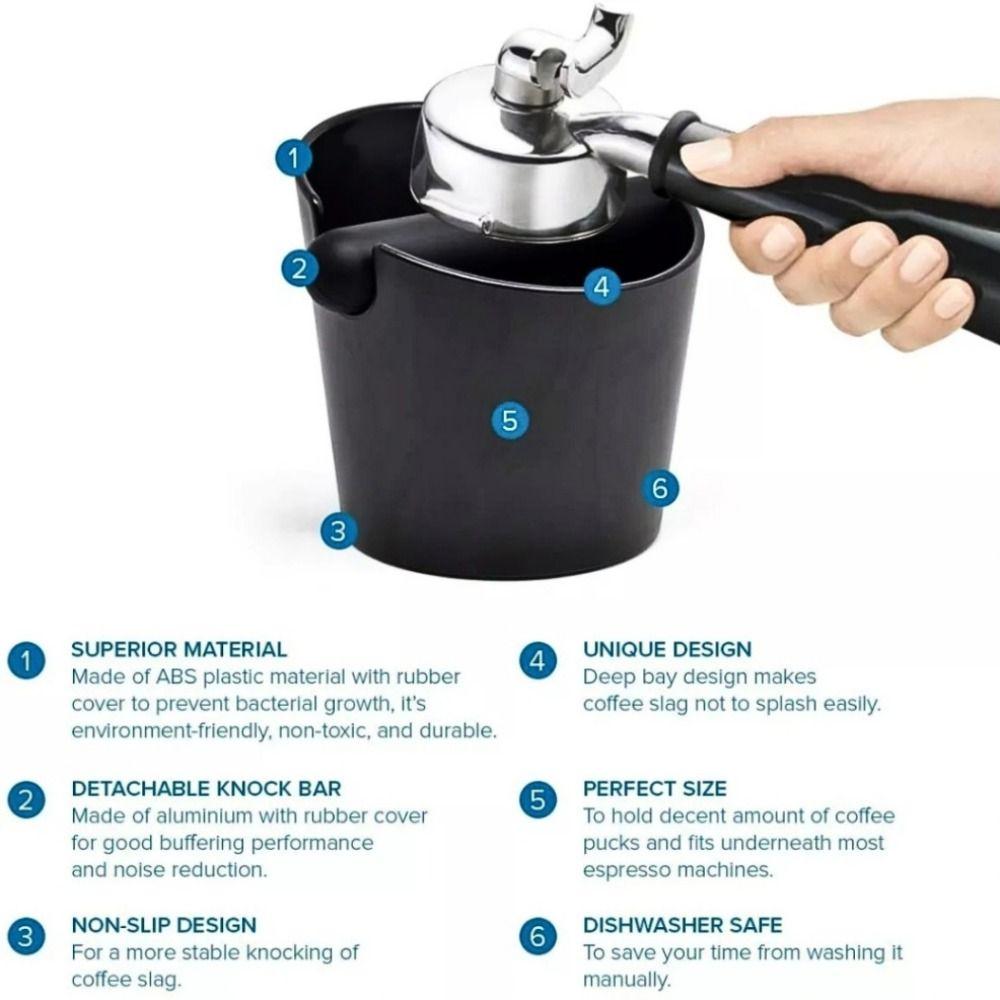 1

2

4

5

6

3

1 SUPERIOR MATERIAL
Made of ABS plastic material with rubber cover to prevent bacterial growth, it's environment-friendly, non-toxic, and durable.

2 DETACHABLE KNOCK BAR
Made of aluminium with rubber cover for good buffering performance and noise reduction.

3 NON-SLIP DESIGN
For a more stable knocking of coffee slag.

4 UNIQUE DESIGN
Deep bay design makes coffee slag not to splash easily.

5 PERFECT SIZE
To hold decent amount of coffee pucks and fits underneath most espresso machines.

6 DISHWASHER SAFE
To save your time from washing it manually.