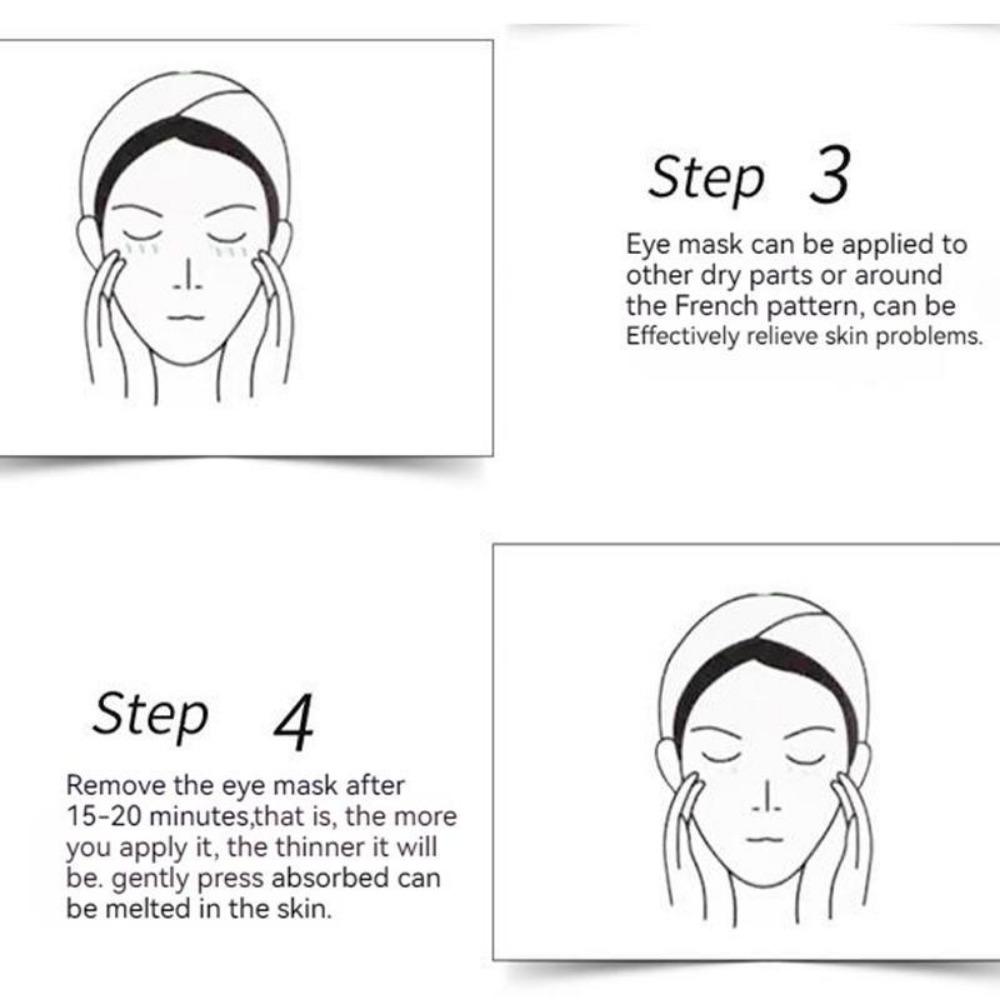 Step 3

Eye mask can be applied to other dry parts or around the French pattern, can be Effectively relieve skin problems.

Step 4

Remove the eye mask after 15-20 minutes,that is, the more you apply it, the thinner it will be. gently press absorbed can be melted in the skin.