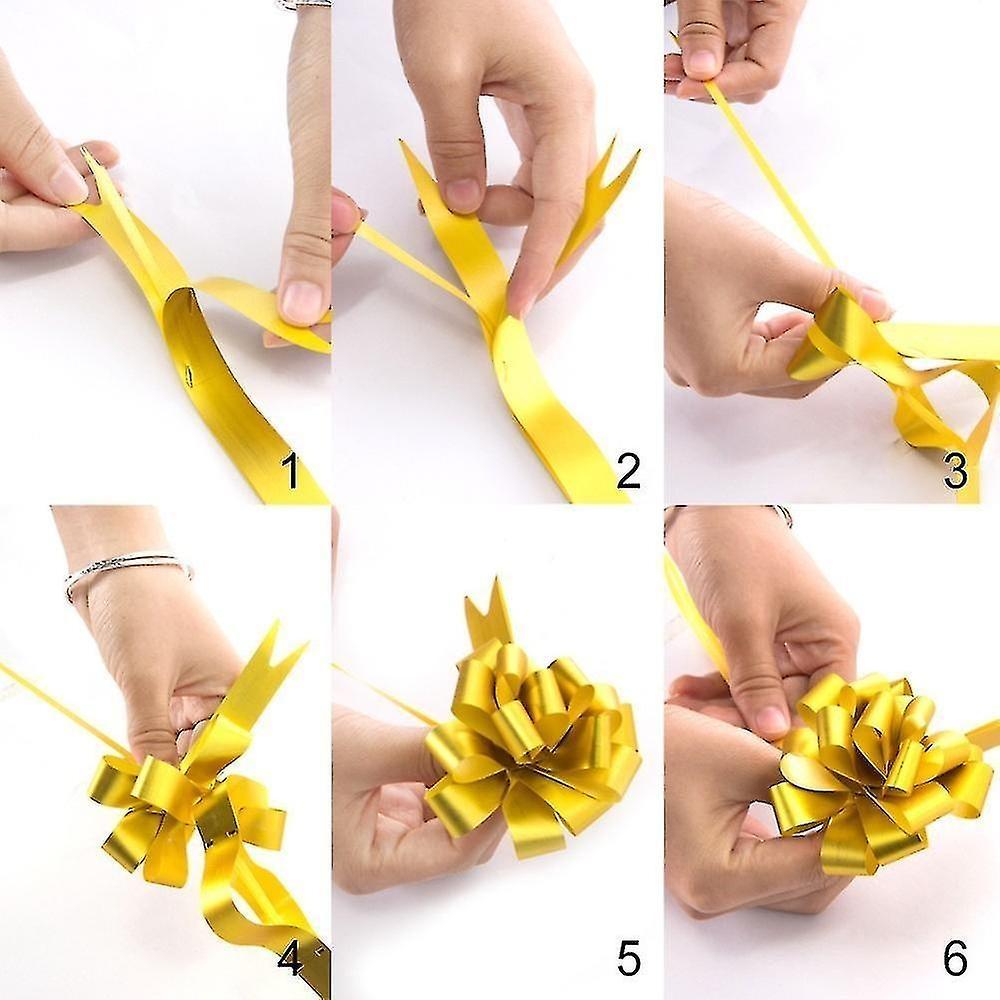 1

2

3

4

5

6