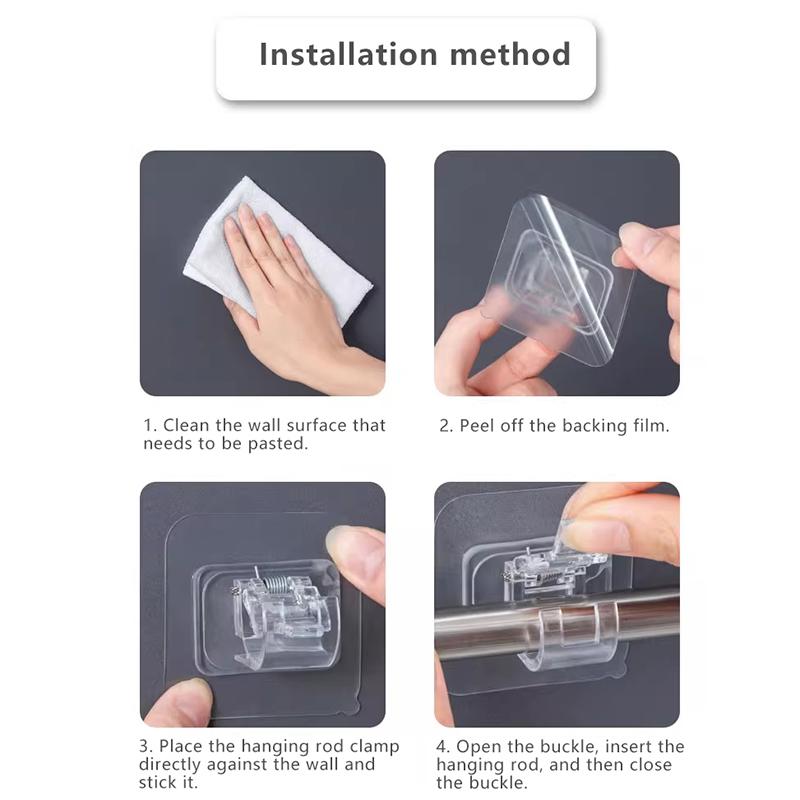 Installation method

1. Clean the wall surface that needs to be pasted.

2. Peel off the backing film.

3. Place the hanging rod clamp directly against the wall and stick it.

4. Open the buckle, insert the hanging rod, and then close the buckle.