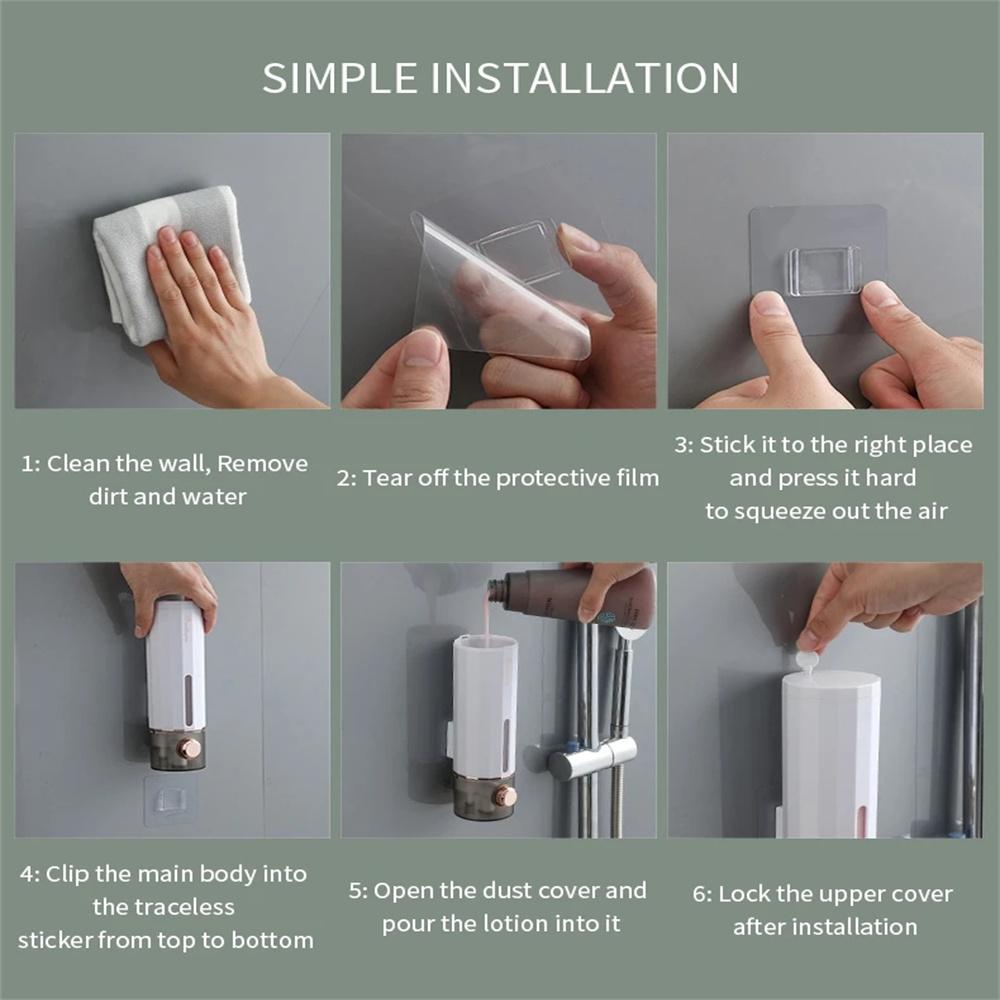 SIMPLE INSTALLATION

1: Clean the wall, Remove dirt and water

2: Tear off the protective film

3: Stick it to the right place and press it hard to squeeze out the air

4: Clip the main body into the traceless sticker from top to bottom

5: Open the dust cover and pour the lotion into it

6: Lock the upper cover after installation