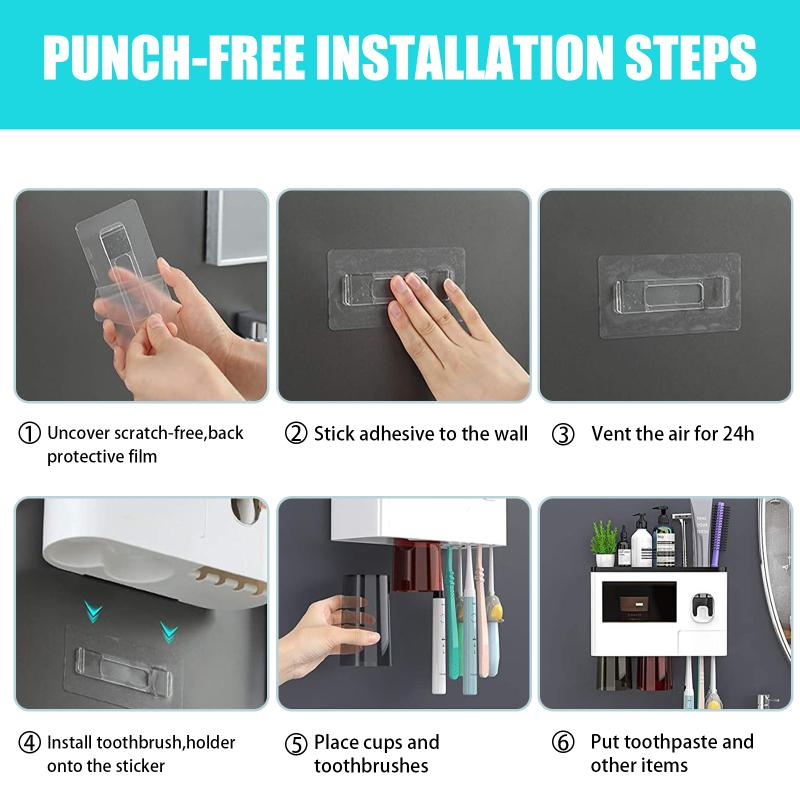 PUNCH-FREE INSTALLATION STEPS

① Uncover scratch-free,back protective film

② Stick adhesive to the wall

③ Vent the air for 24h

④ Install toothbrush,holder onto the sticker

⑤ Place cups and toothbrushes

⑥ Put toothpaste and other items