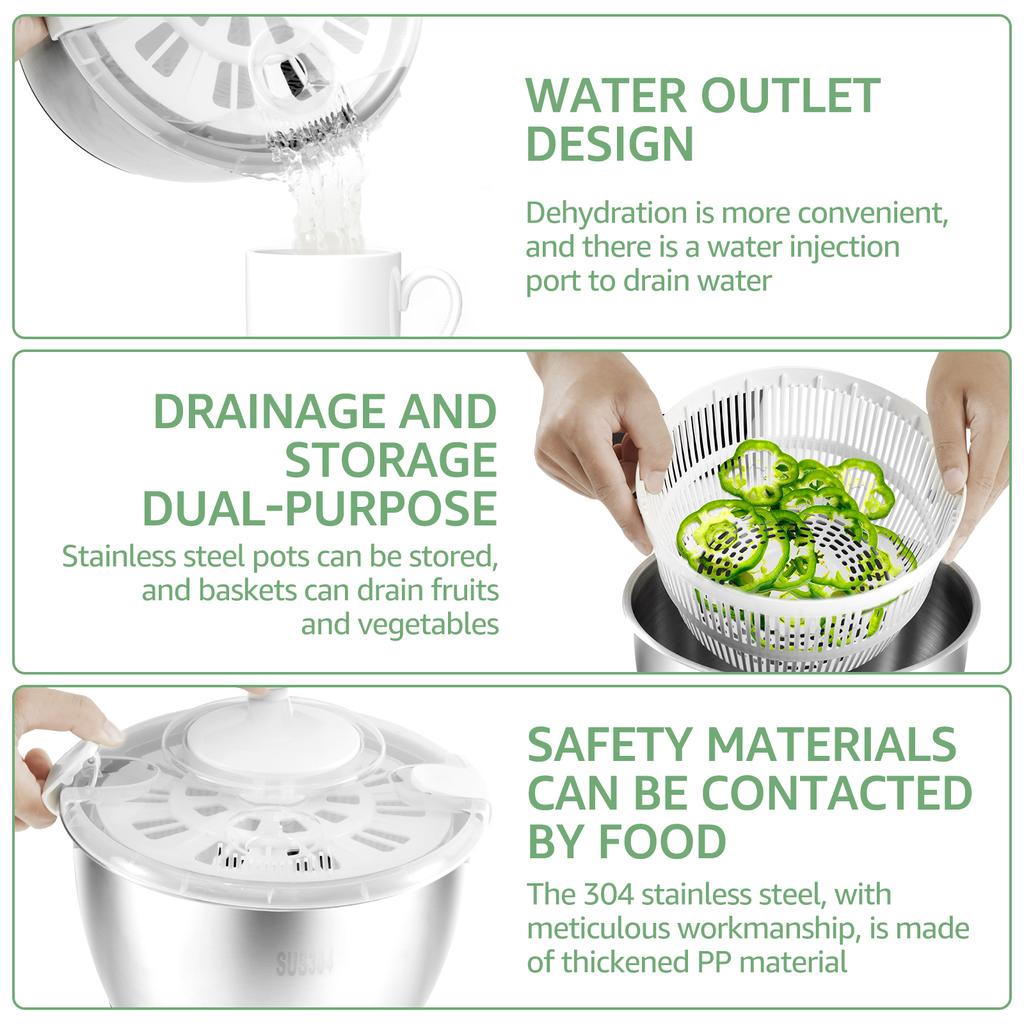 WATER OUTLET DESIGN

Dehydration is more convenient, and there is a water injection port to drain water

DRAINAGE AND STORAGE DUAL-PURPOSE

Stainless steel pots can be stored, and baskets can drain fruits and vegetables

SAFETY MATERIALS CAN BE CONTACTED BY FOOD

The 304 stainless steel, with meticulous workmanship, is made of thickened PP material

SUS304