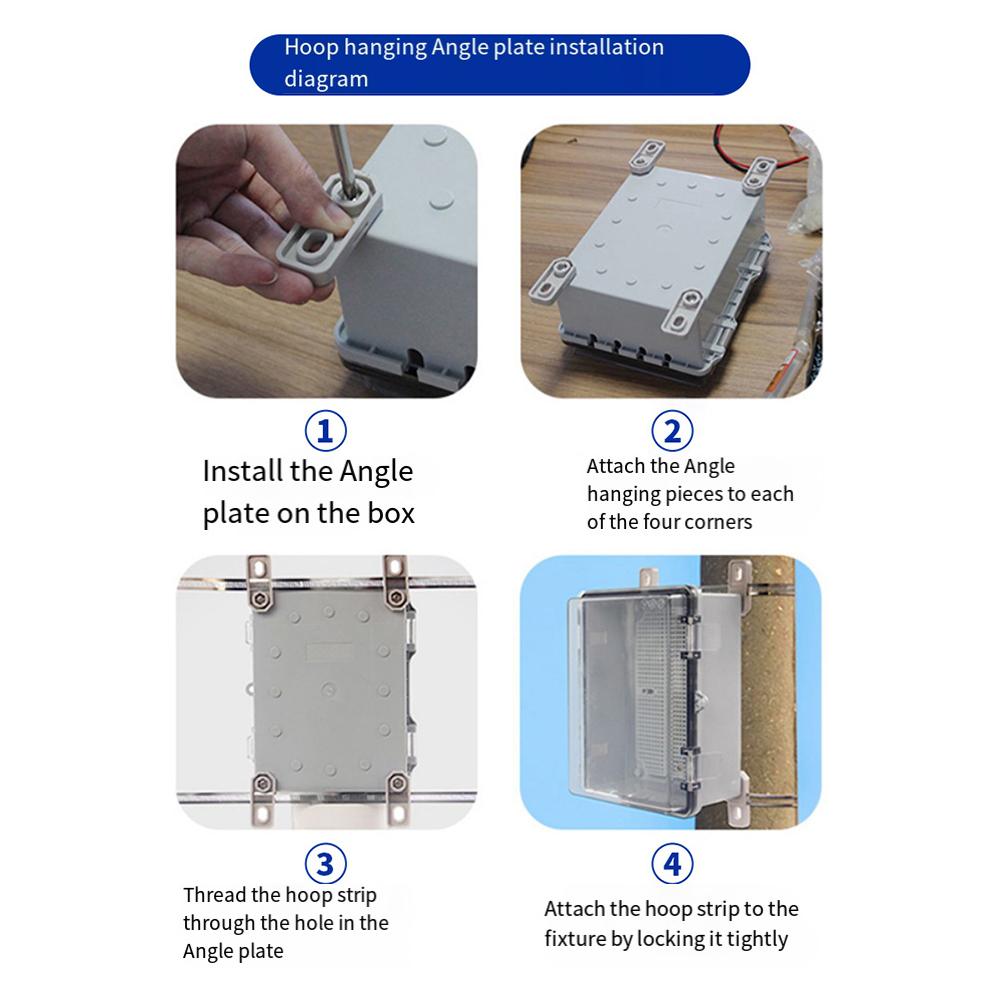 Hoop hanging Angle plate installation diagram

①
Install the Angle plate on the box

②
Attach the Angle hanging pieces to each of the four corners

③
Thread the hoop strip through the hole in the Angle plate

④
Attach the hoop strip to the fixture by locking it tightly