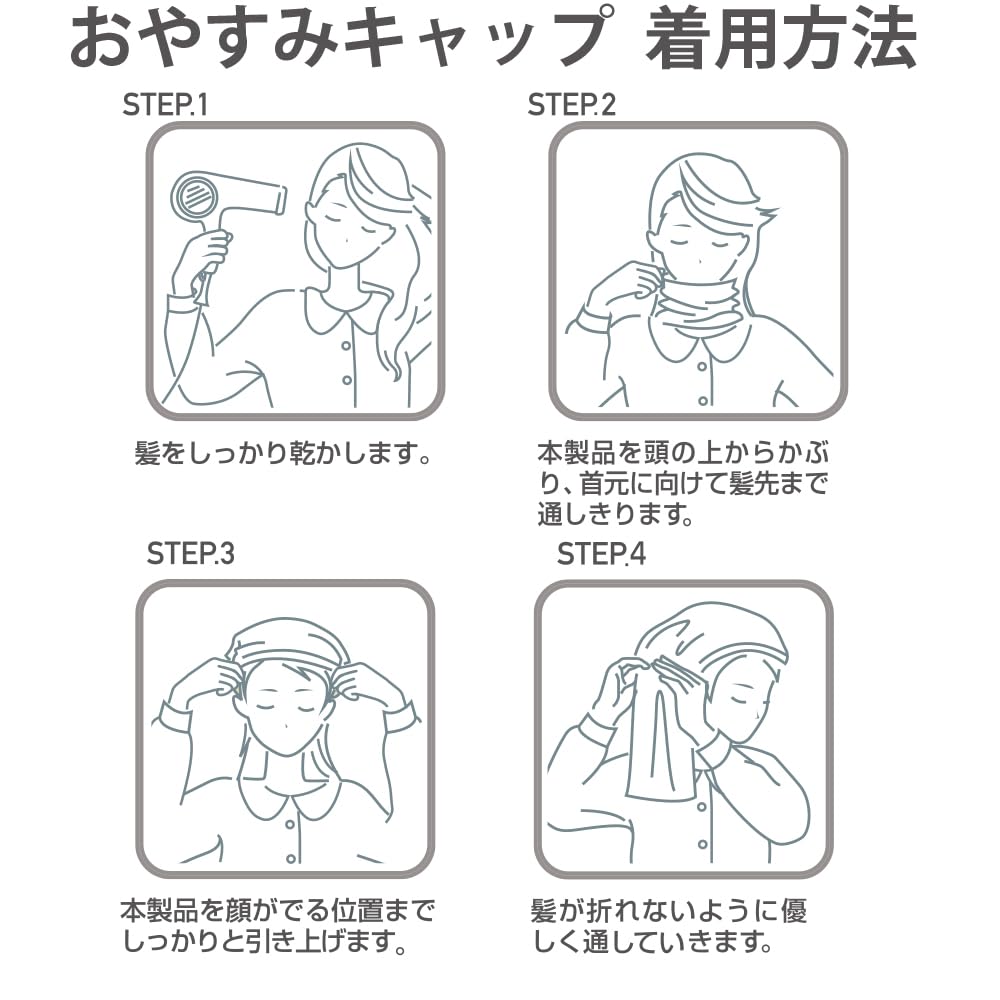 おやすみキャップ 着用方法

STEP.1

髪をしっかり乾かします。

STEP.2

本製品を頭の上からかぶり、首元に向けて髪先まで通しきります。

STEP.3

本製品を顔がでる位置までしっかりと引き上げます。

STEP.4

髪が折れないように優しく通していきます。