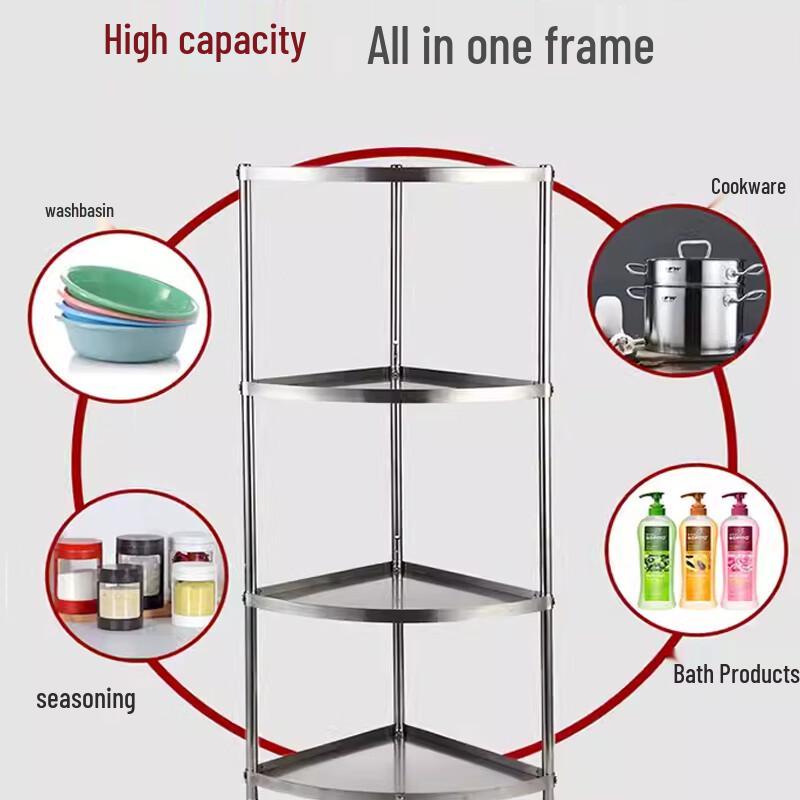 High capacity All in one frame

washbasin

Cookware

seasoning

Bath Products