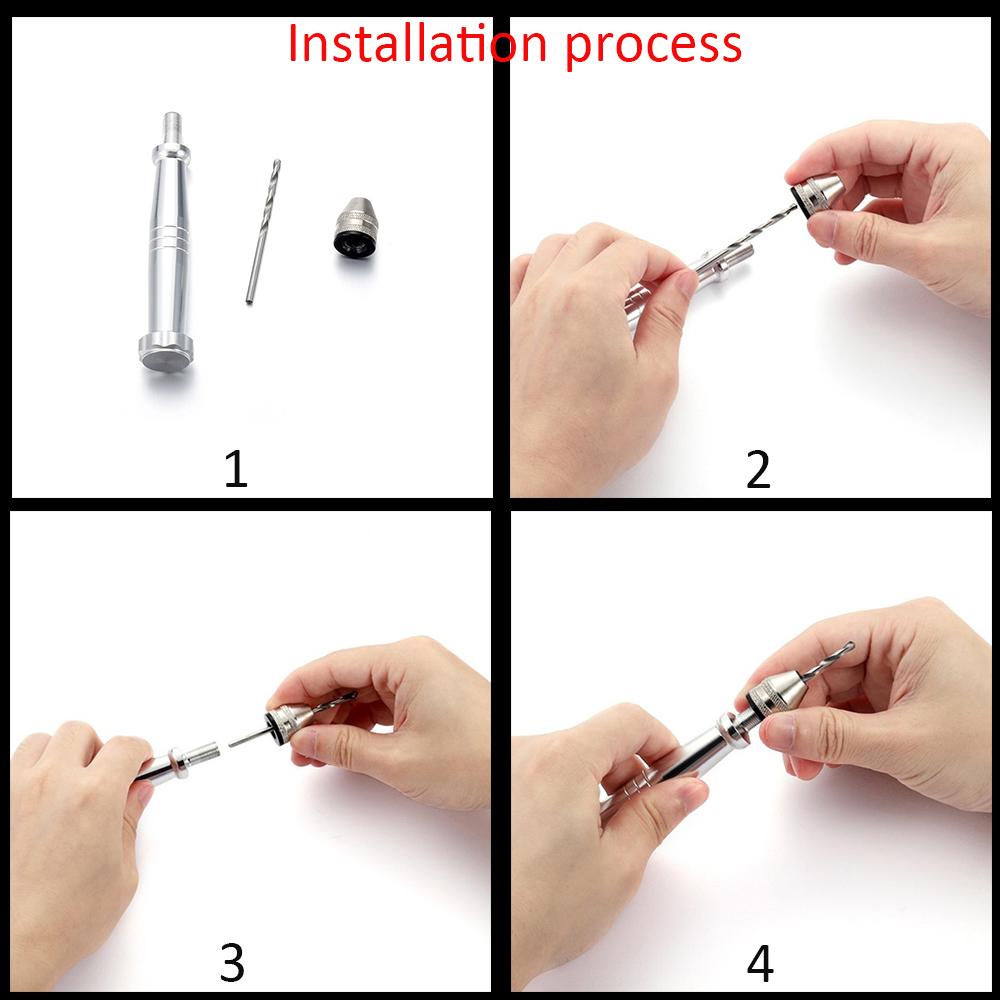 Installation process

1

2

3

4