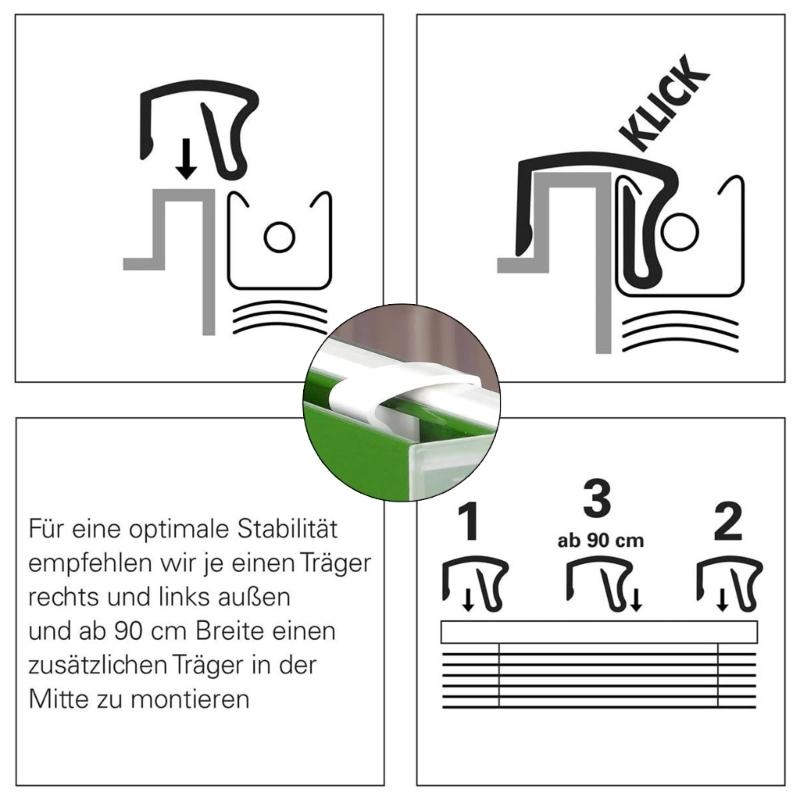 KLICK

Für eine optimale Stabilität empfehlen wir je einen Träger rechts und links außen und ab 90 cm Breite einen zusätzlichen Träger in der Mitte zu montieren

1

3
ab 90 cm

2