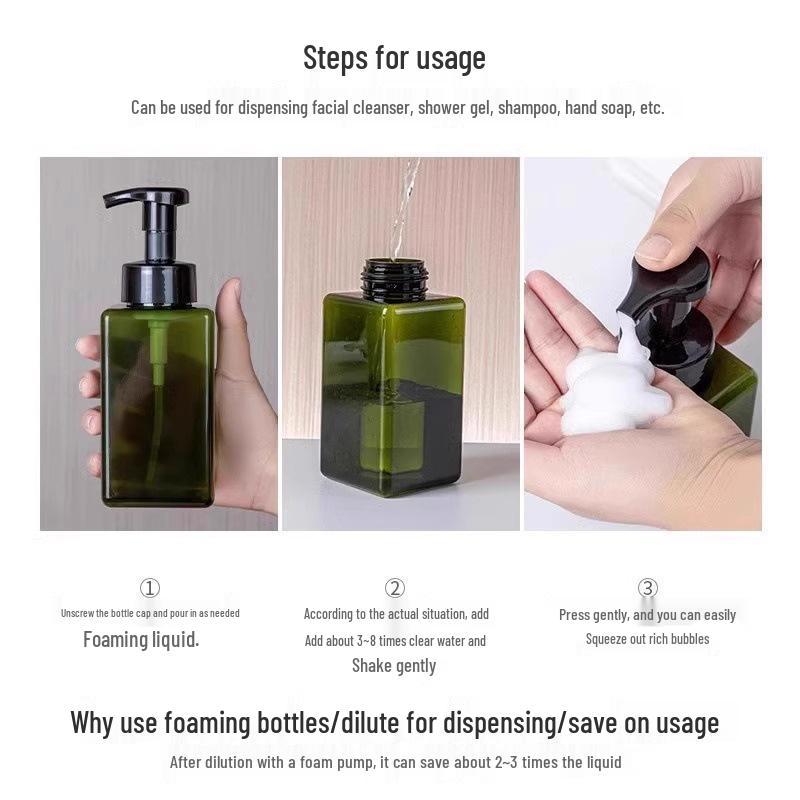 Steps for usage

Can be used for dispensing facial cleanser, shower gel, shampoo, hand soap, etc.

①
Unscrew the bottle cap and pour in as needed
Foaming liquid.

②
According to the actual situation, add
Add about 3~8 times clear water and
Shake gently

③
Press gently, and you can easily
Squeeze out rich bubbles

Why use foaming bottles/dilute for dispensing/save on usage

After dilution with a foam pump, it can save about 2~3 times the liquid