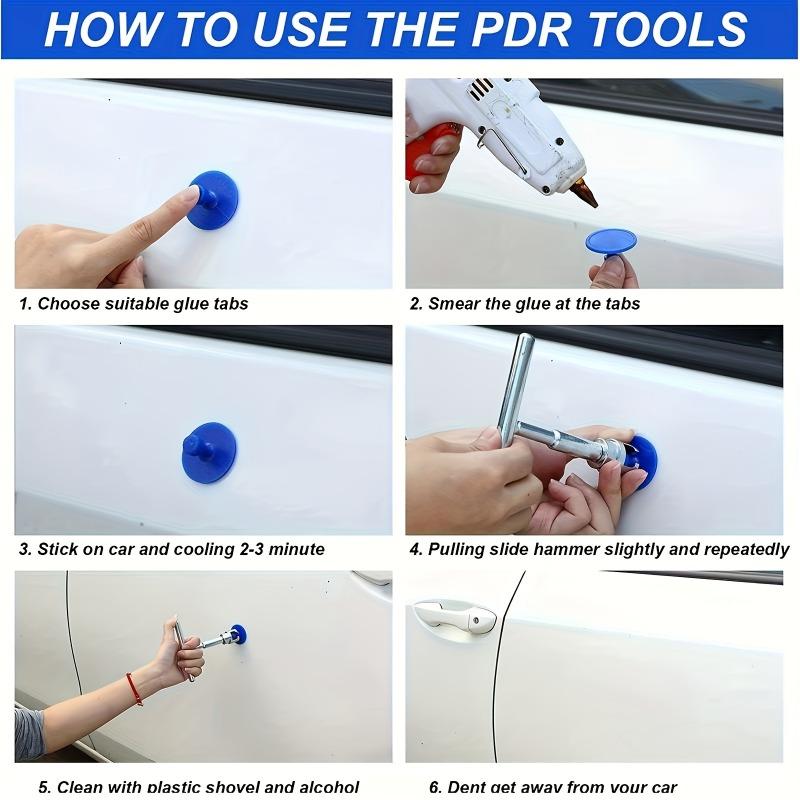 HOW TO USE THE PDR TOOLS

1. Choose suitable glue tabs

2. Smear the glue at the tabs

3. Stick on car and cooling 2-3 minute

4. Pulling slide hammer slightly and repeatedly

5. Clean with plastic shovel and alcohol

6. Dent get away from your car