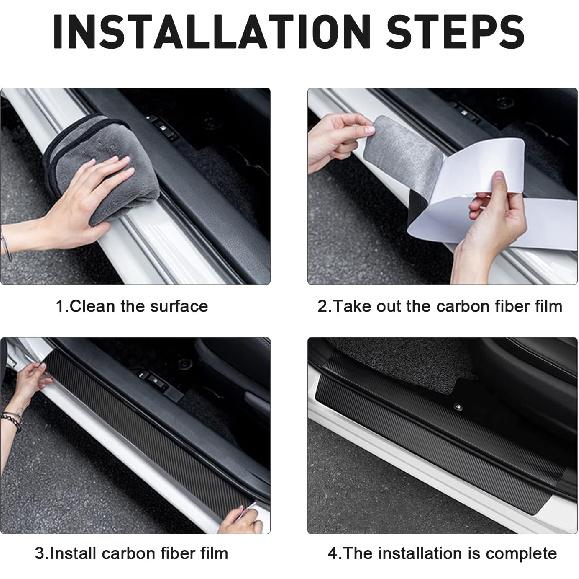 INSTALLATION STEPS

1.Clean the surface

2.Take out the carbon fiber film

3.Install carbon fiber film

4.The installation is complete