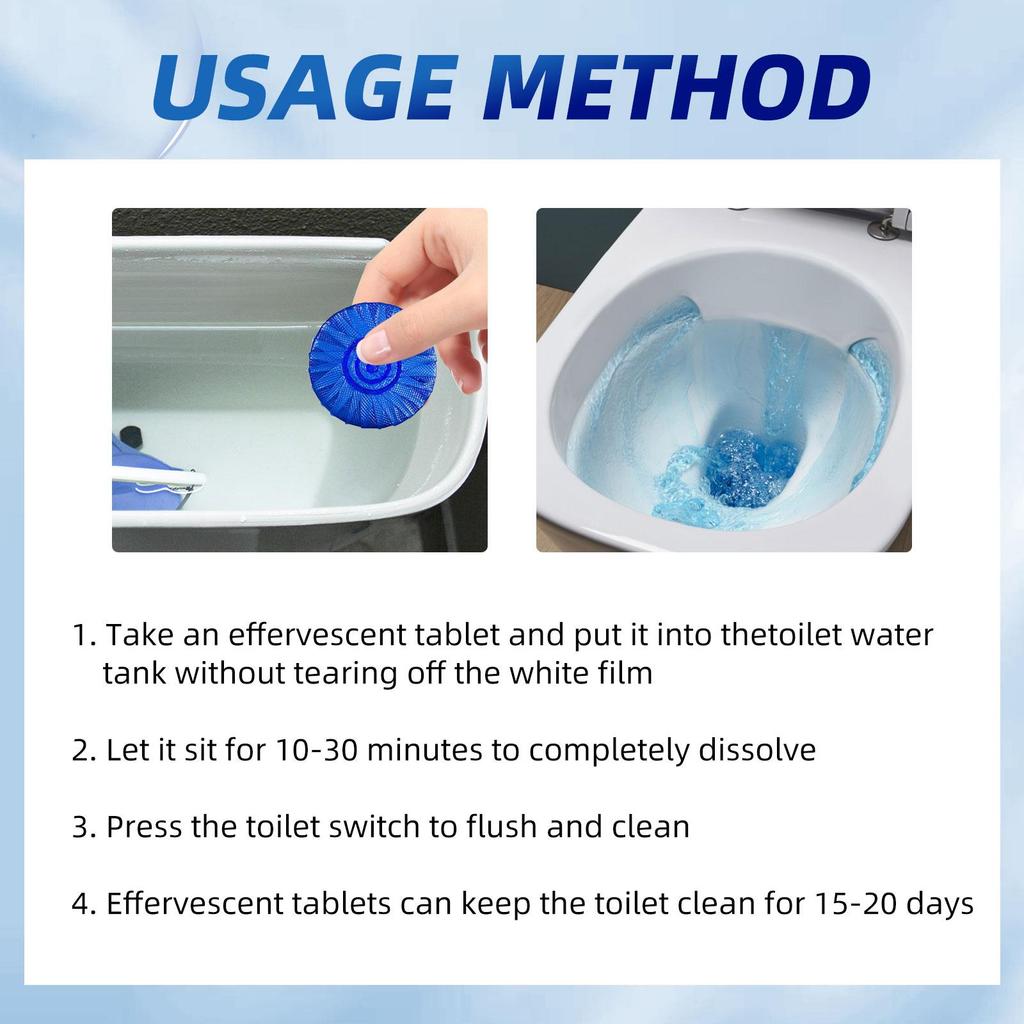 USAGE METHOD

1. Take an effervescent tablet and put it into thetoilet water tank without tearing off the white film

2. Let it sit for 10-30 minutes to completely dissolve

3. Press the toilet switch to flush and clean

4. Effervescent tablets can keep the toilet clean for 15-20 days