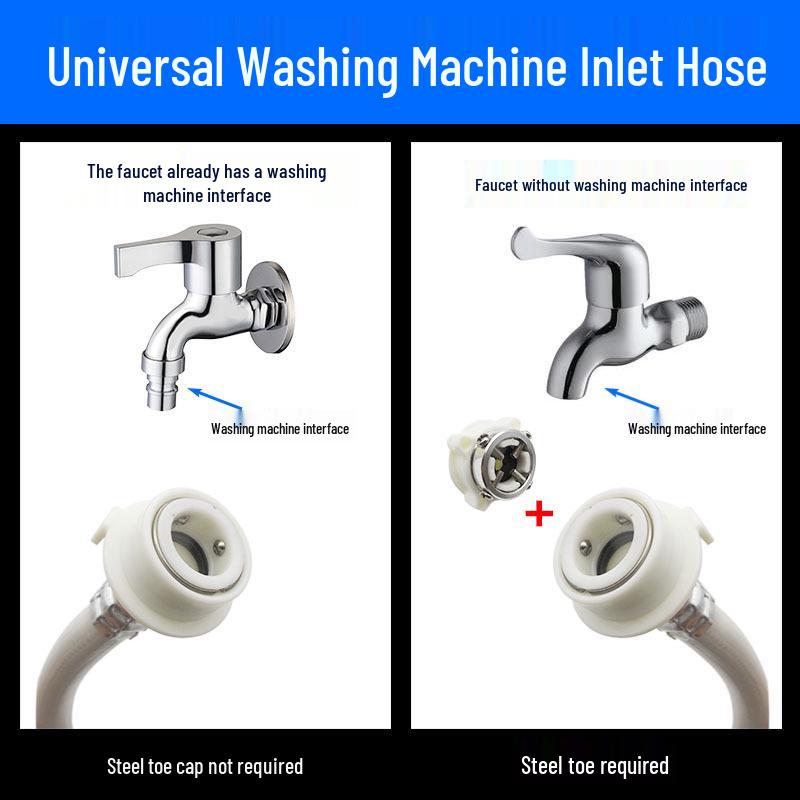 Universal Washing Machine Inlet Hose

The faucet already has a washing machine interface

Washing machine interface

Steel toe cap not required

Faucet without washing machine interface

Washing machine interface

+

Steel toe required