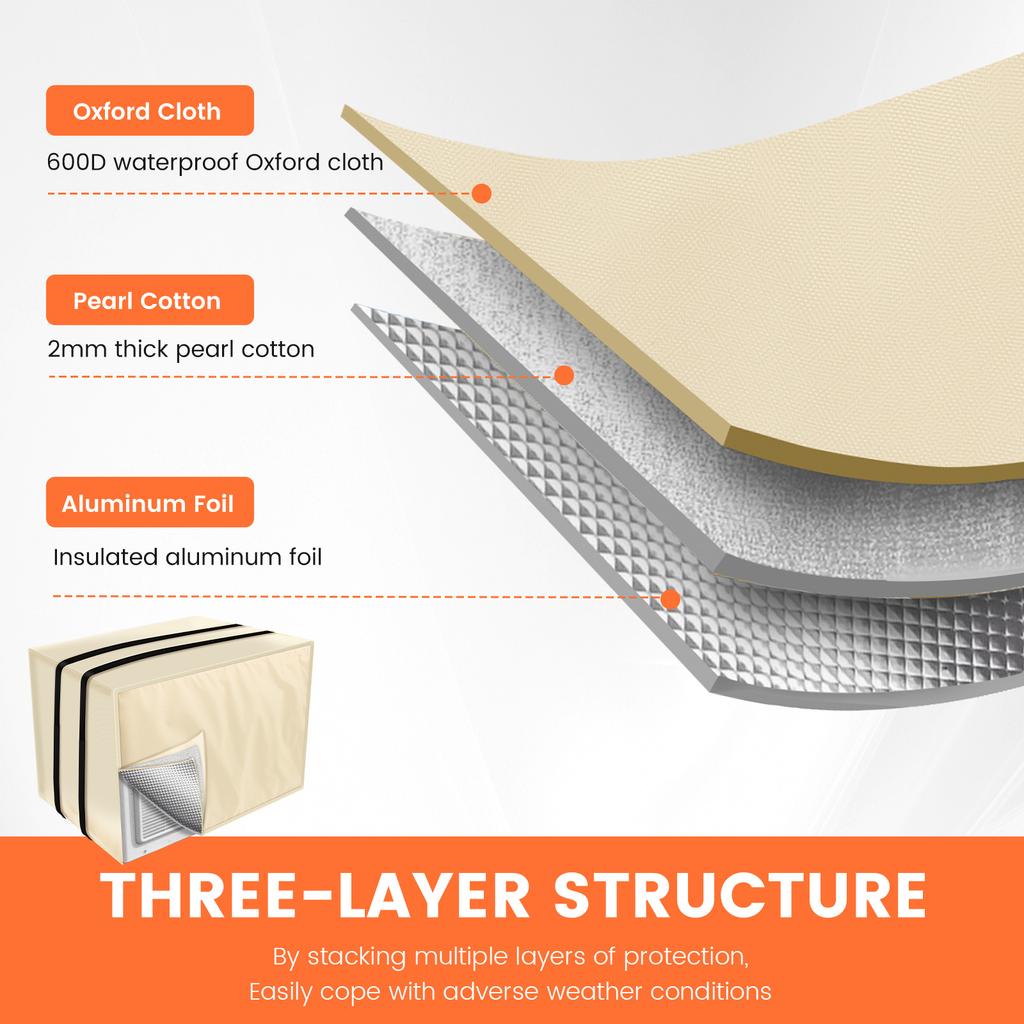 Oxford Cloth
600D waterproof Oxford cloth

Pearl Cotton
2mm thick pearl cotton

Aluminum Foil
Insulated aluminum foil

THREE-LAYER STRUCTURE
By stacking multiple layers of protection,
Easily cope with adverse weather conditions