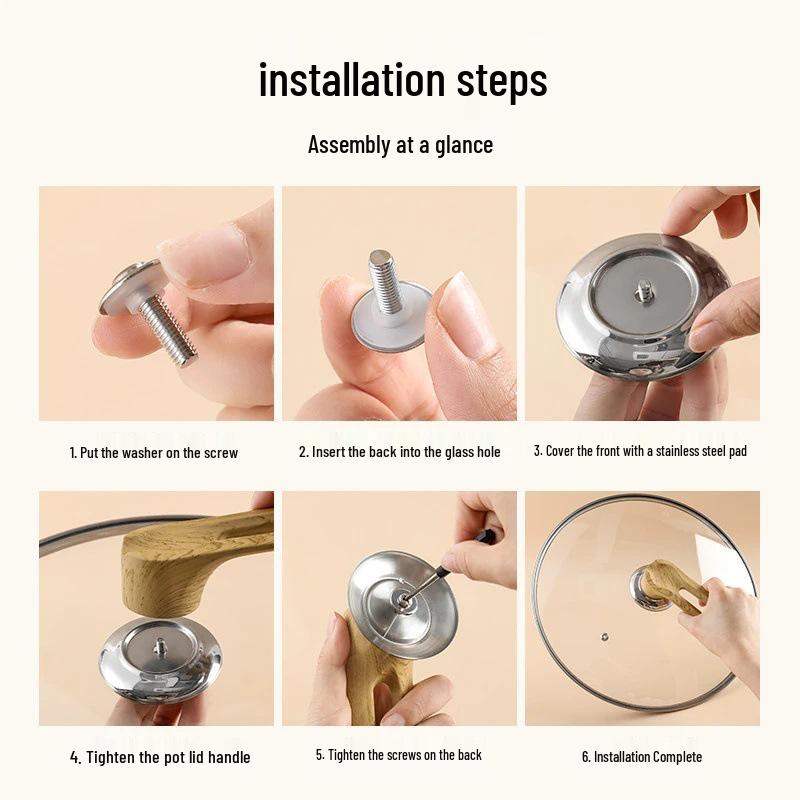 installation steps

Assembly at a glance

1. Put the washer on the screw

2. Insert the back into the glass hole

3. Cover the front with a stainless steel pad

4. Tighten the pot lid handle

5. Tighten the screws on the back

6. Installation Complete