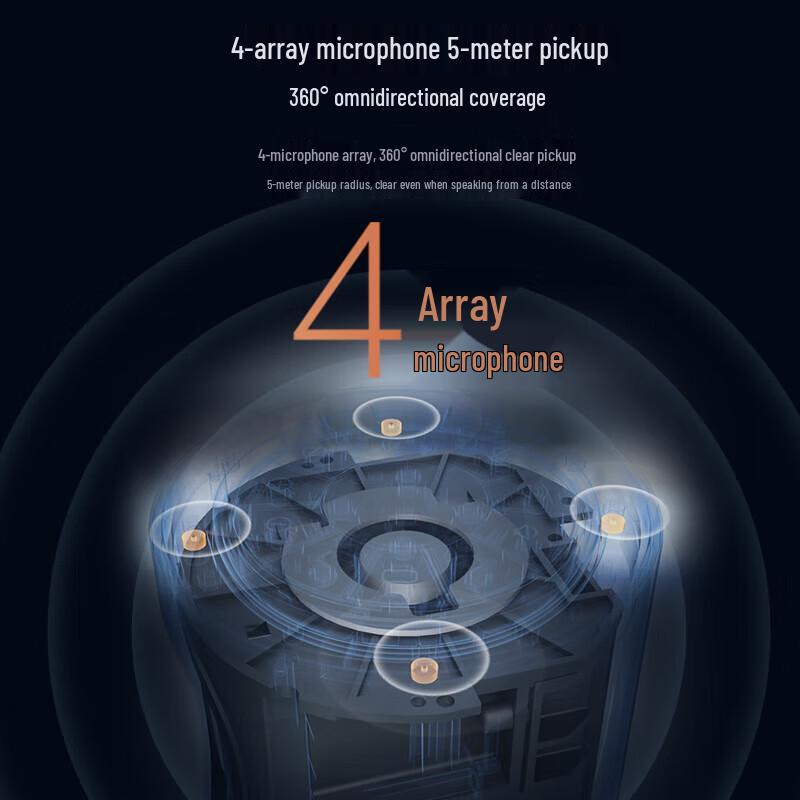 4-array microphone 5-meter pickup

360° omnidirectional coverage

4-microphone array, 360° omnidirectional clear pickup

5-meter pickup radius, clear even when speaking from a distance

4 Array microphone