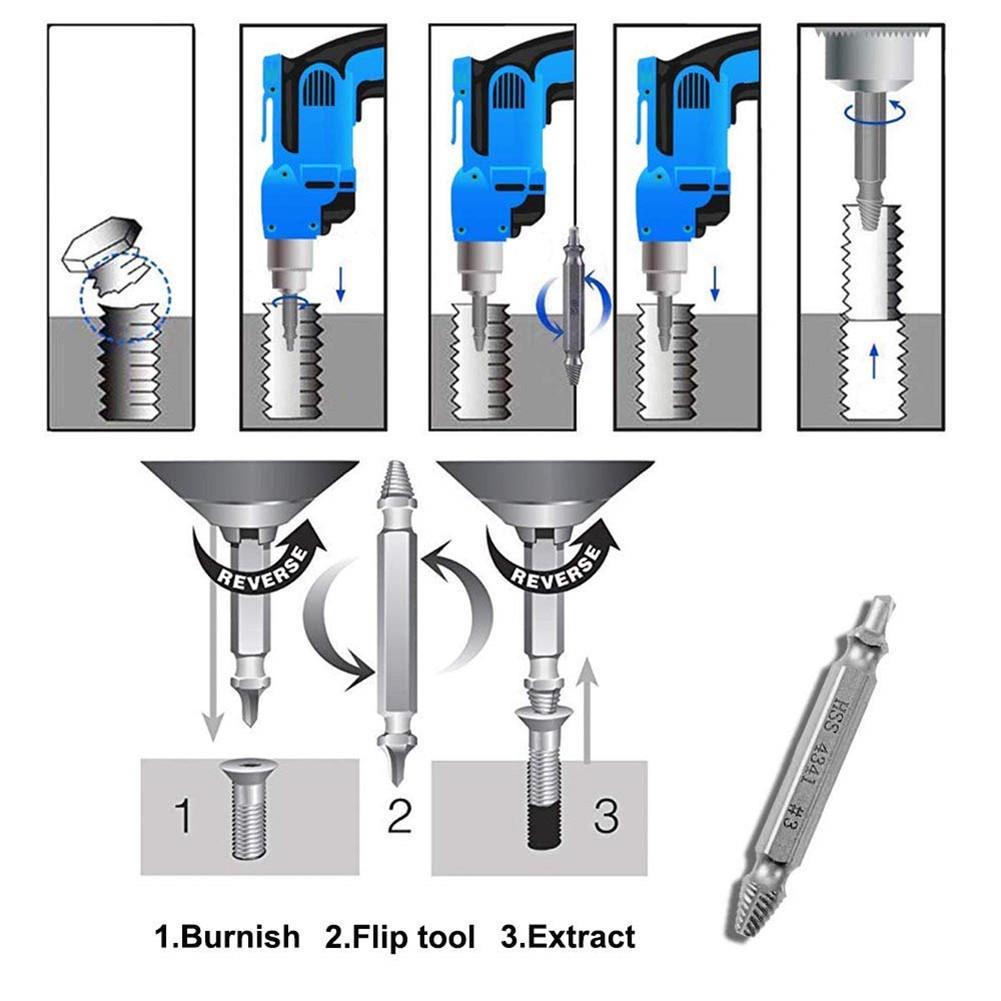 REVERSE

REVERSE

1

2

3

HSS 4341 #3

1.Burnish 2.Flip tool 3.Extract