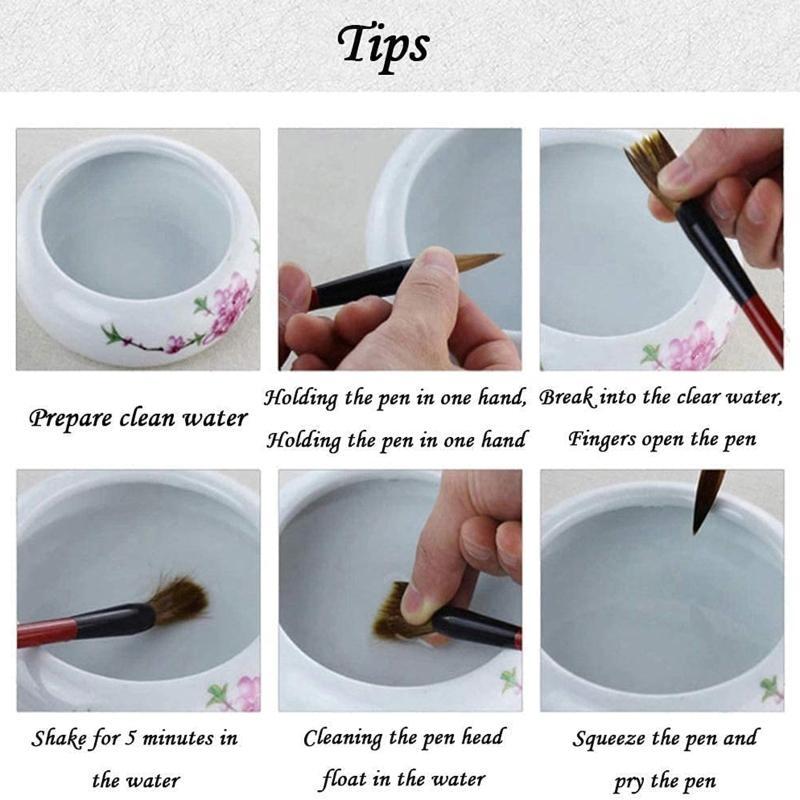 Tips

Prepare clean water

Holding the pen in one hand, Holding the pen in one hand

Break into the clear water, Fingers open the pen

Shake for 5 minutes in the water

Cleaning the pen head float in the water

Squeeze the pen and pry the pen