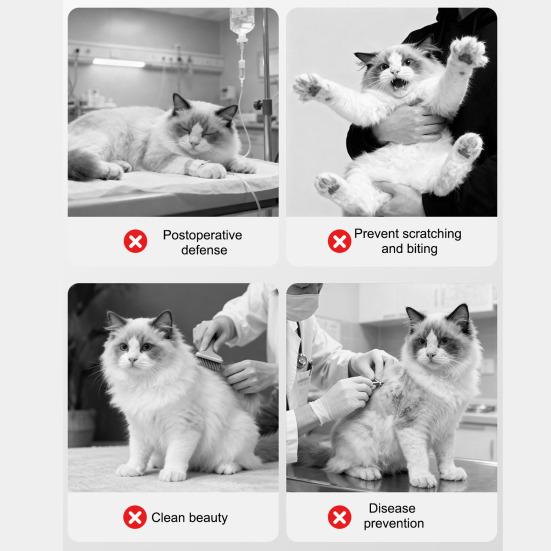 Postoperative defense

Prevent scratching and biting

Clean beauty

Disease prevention