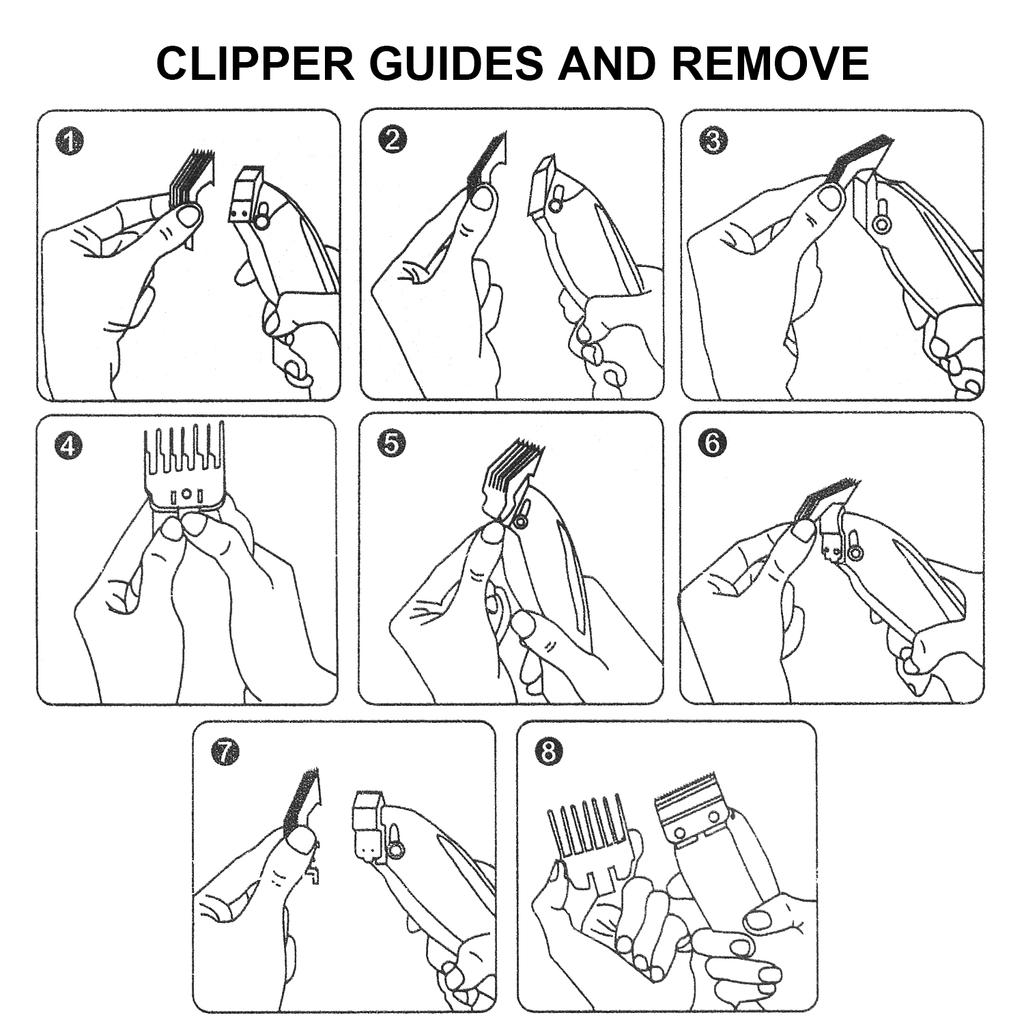 CLIPPER GUIDES AND REMOVE

1

2

3

4

5

6

7

8