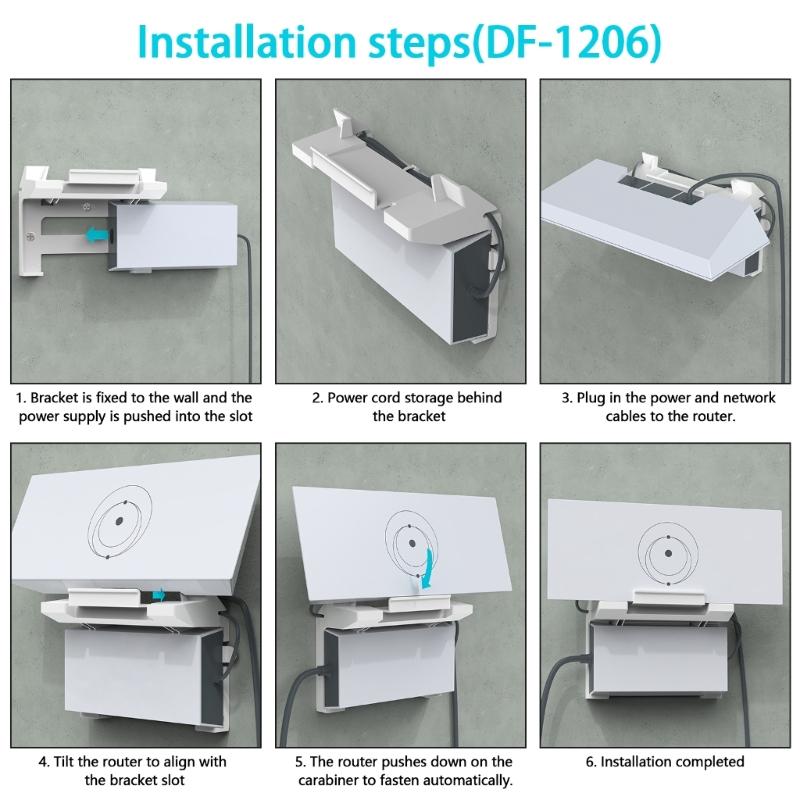 Installation steps(DF-1206)

1. Bracket is fixed to the wall and the power supply is pushed into the slot

2. Power cord storage behind the bracket

3. Plug in the power and network cables to the router.

4. Tilt the router to align with the bracket slot

5. The router pushes down on the carabiner to fasten automatically.

6. Installation completed