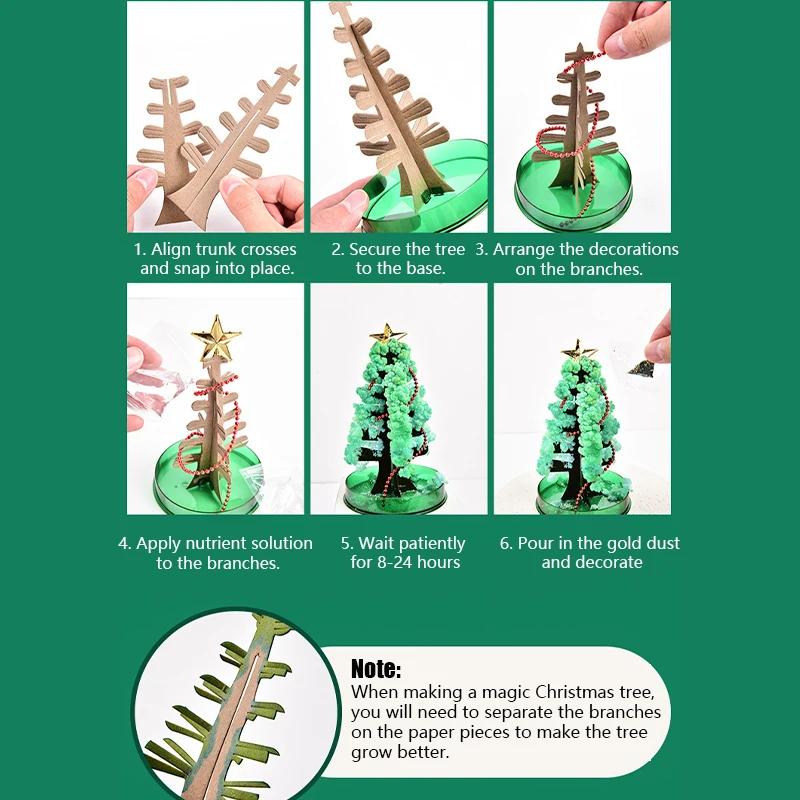 1. Align trunk crosses and snap into place.

2. Secure the tree to the base.

3. Arrange the decorations on the branches.

4. Apply nutrient solution to the branches.

5. Wait patiently for 8-24 hours

6. Pour in the gold dust and decorate

Note:
When making a magic Christmas tree, you will need to separate the branches on the paper pieces to make the tree grow better.