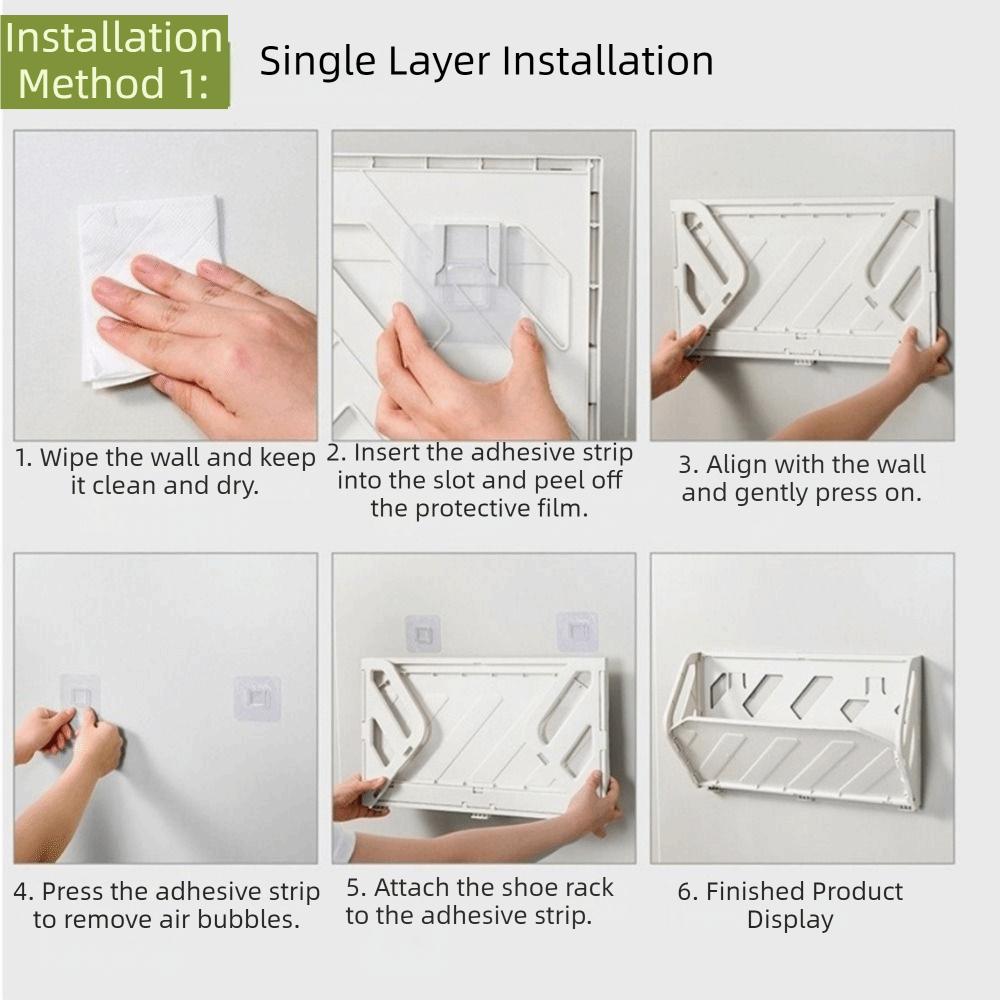 Installation Method 1:

Single Layer Installation

1. Wipe the wall and keep it clean and dry.

2. Insert the adhesive strip into the slot and peel off the protective film.

3. Align with the wall and gently press on.

4. Press the adhesive strip to remove air bubbles.

5. Attach the shoe rack to the adhesive strip.

6. Finished Product Display